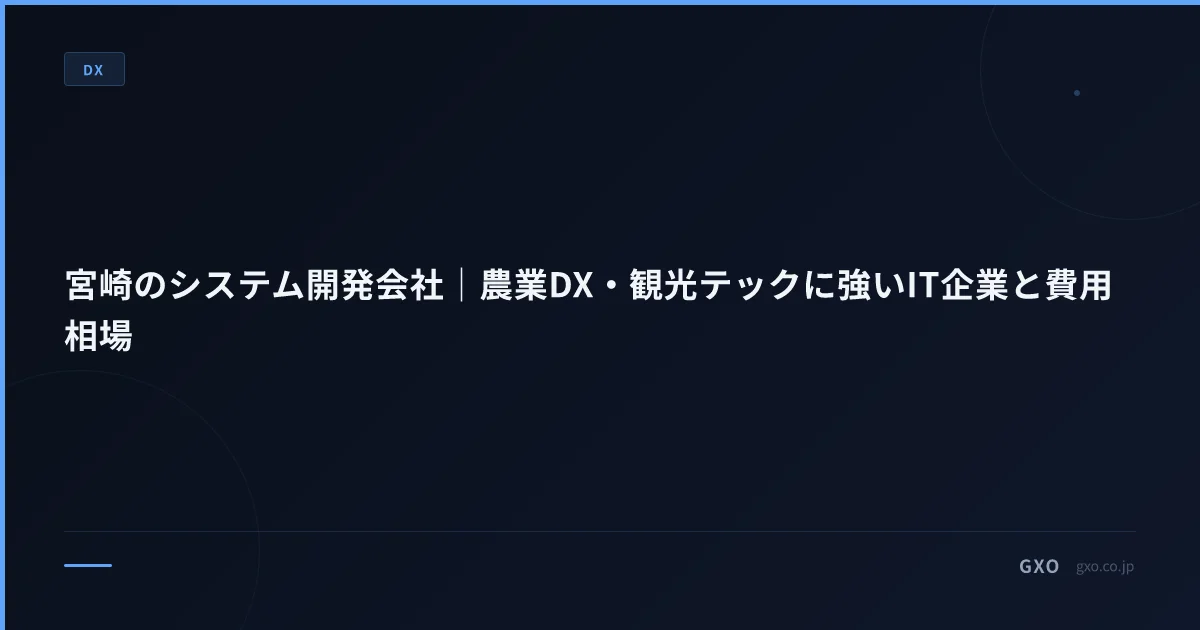 DX

宮崎のシステム開発会社｜農業DX・観光テックに強いIT企業と費用相場

GXO gxo.co.jp