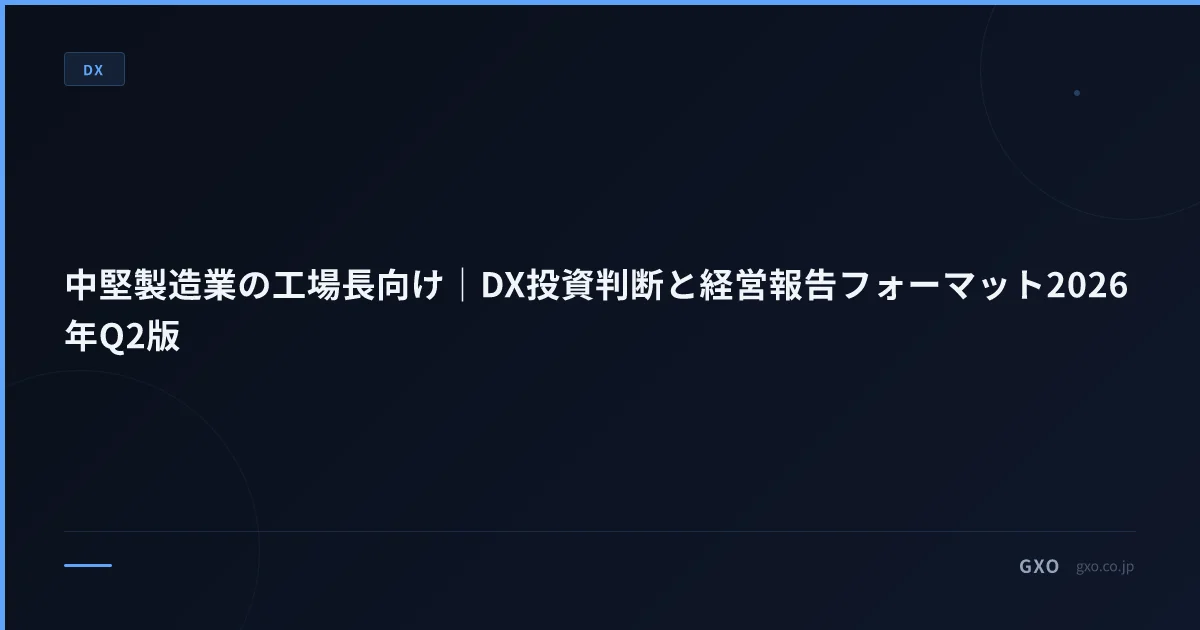 DX

中堅製造業の工場長向け｜DX投資判断と経営報告フォーマット2026年Q2版

GXO gxo.co.jp