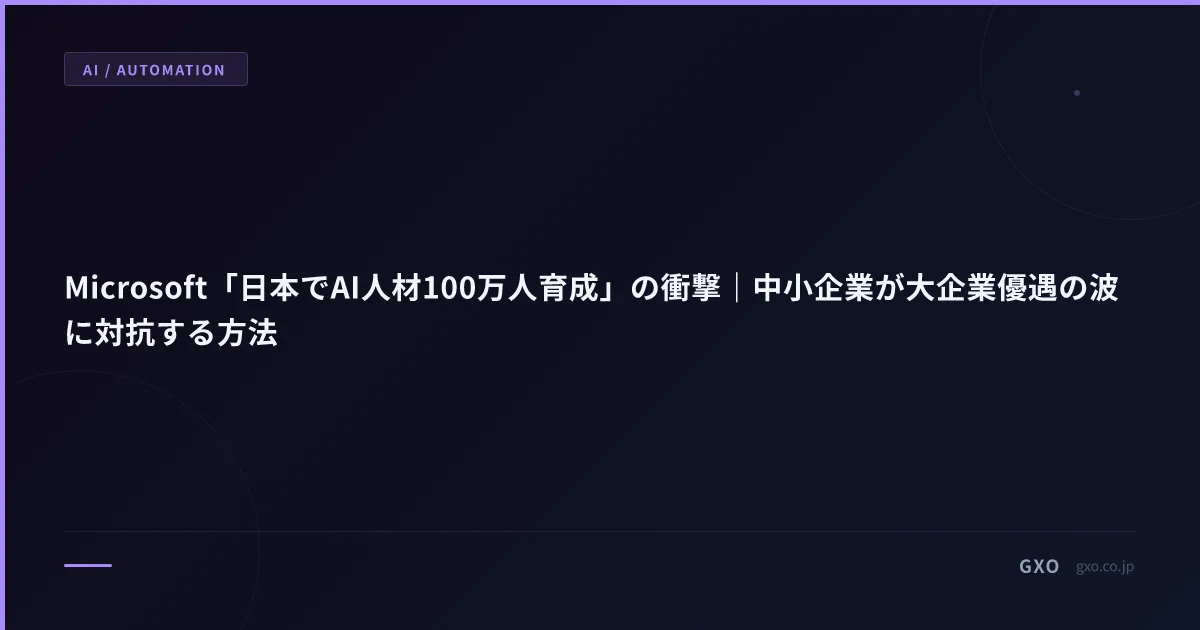 AI / AUTOMATION

Microsoft「日本でAI人材100万人育成」の衝撃｜中小企業が大企業優遇の波に対抗する方法

GXO gxo.co.jp