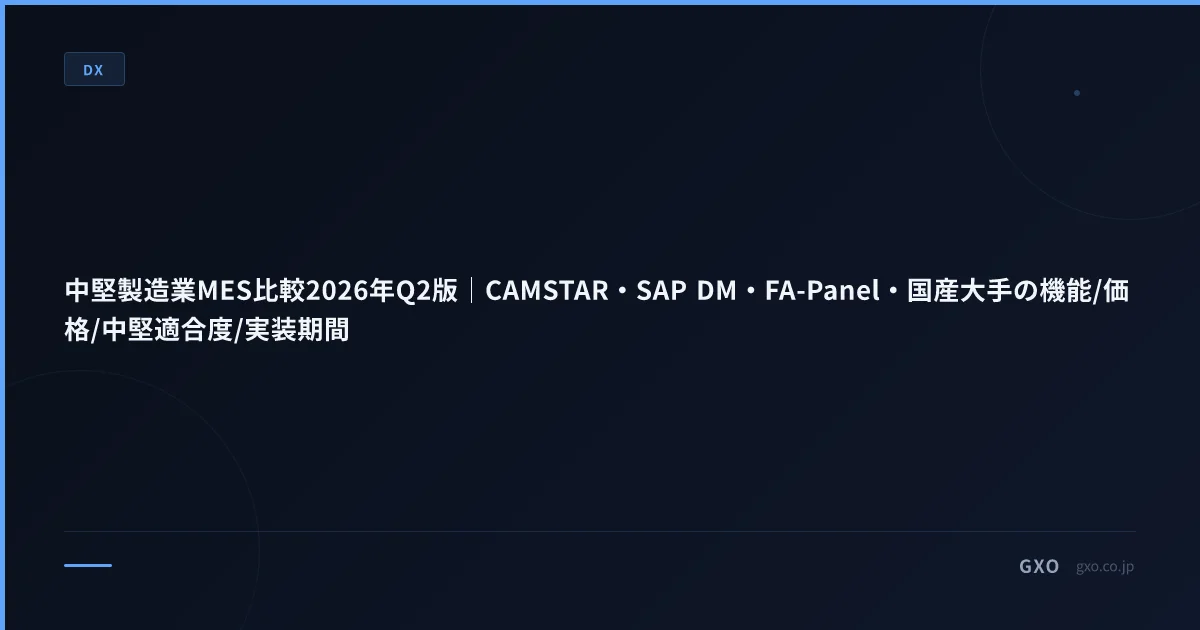 DX

中堅製造業MES比較2026年Q2版｜CAMSTAR・SAP DM・FA-Panel・国産大手の機能/価格/中堅適合度/実装期間

GXO gxo.co.jp