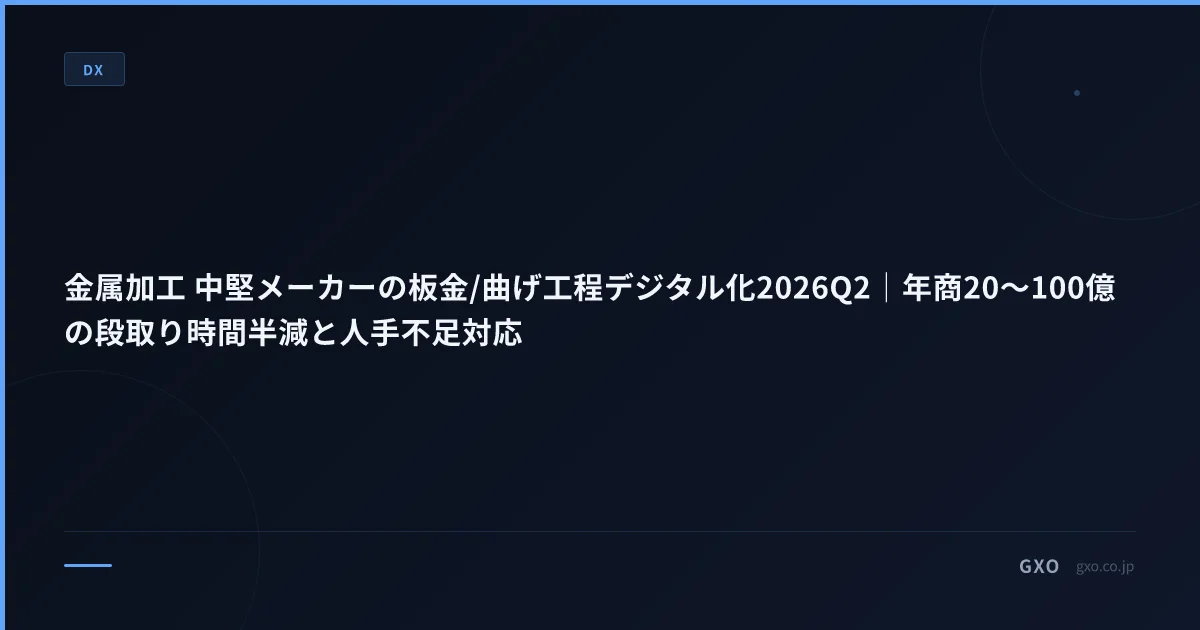 DX

金属加工 中堅メーカーの板金/曲げ工程デジタル化2026Q2｜年商20〜100億の段取り時間半減と人手不足対応

GXO gxo.co.jp