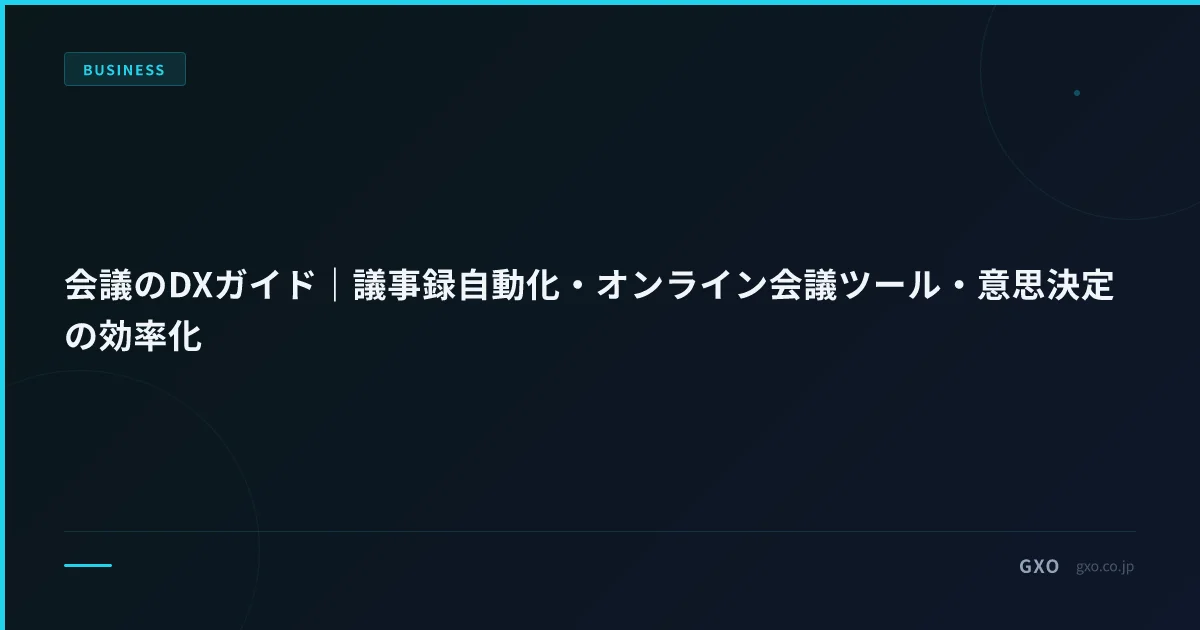 BUSINESS

会議のDXガイド｜議事録自動化・オンライン会議ツール・意思決定の効率化

GXO gxo.co.jp