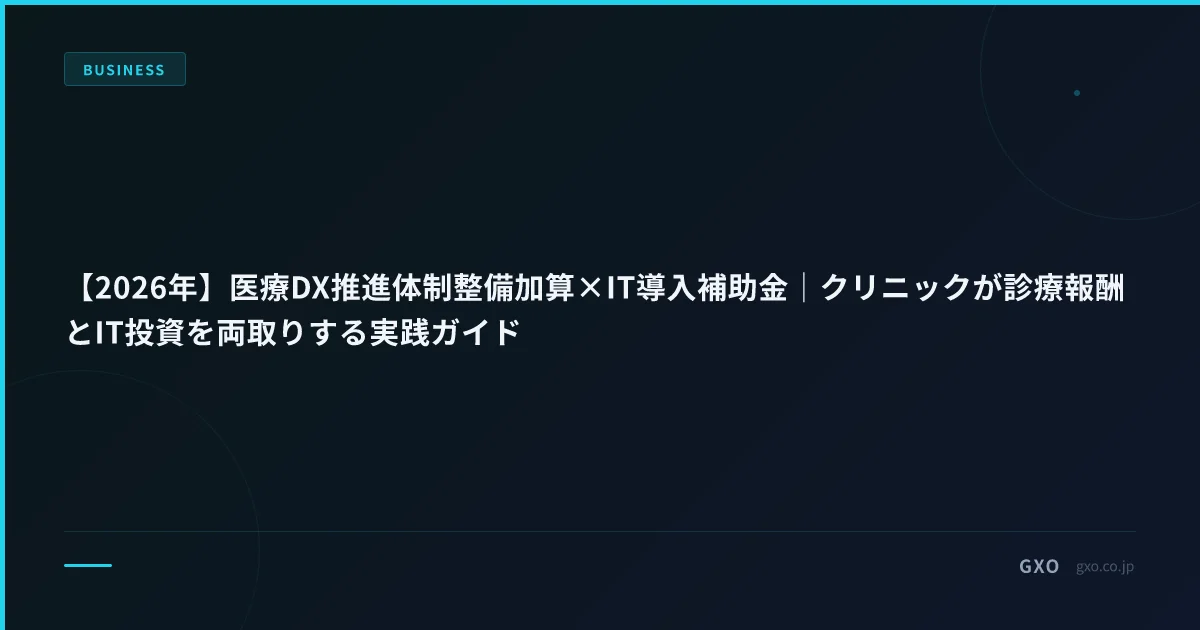 BUSINESS

【2026年】医療DX推進体制整備加算×IT導入補助金｜クリニックが診療報酬とIT投資を両取りする実践ガイド

GXO gxo.co.jp