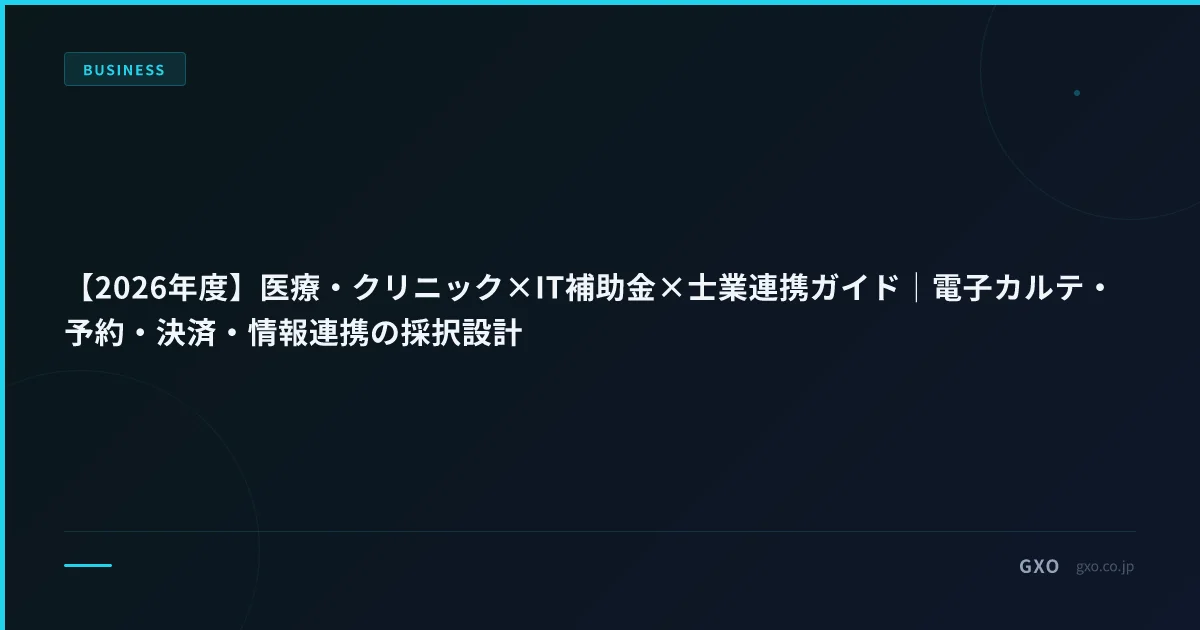 BUSINESS

【2026年度】医療・クリニック×IT補助金×士業連携ガイド｜電子カルテ・予約・決済・情報連携の採択設計

GXO gxo.co.jp