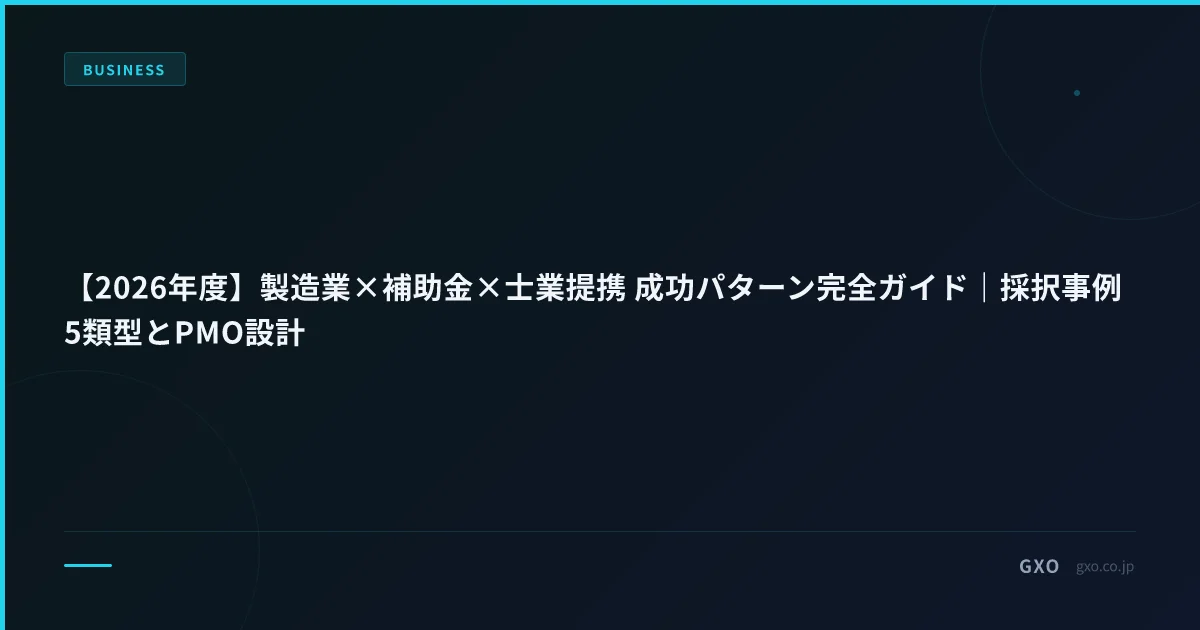 BUSINESS

【2026年度】製造業×補助金×士業提携 成功パターン完全ガイド｜採択事例5類型とPMO設計

GXO gxo.co.jp