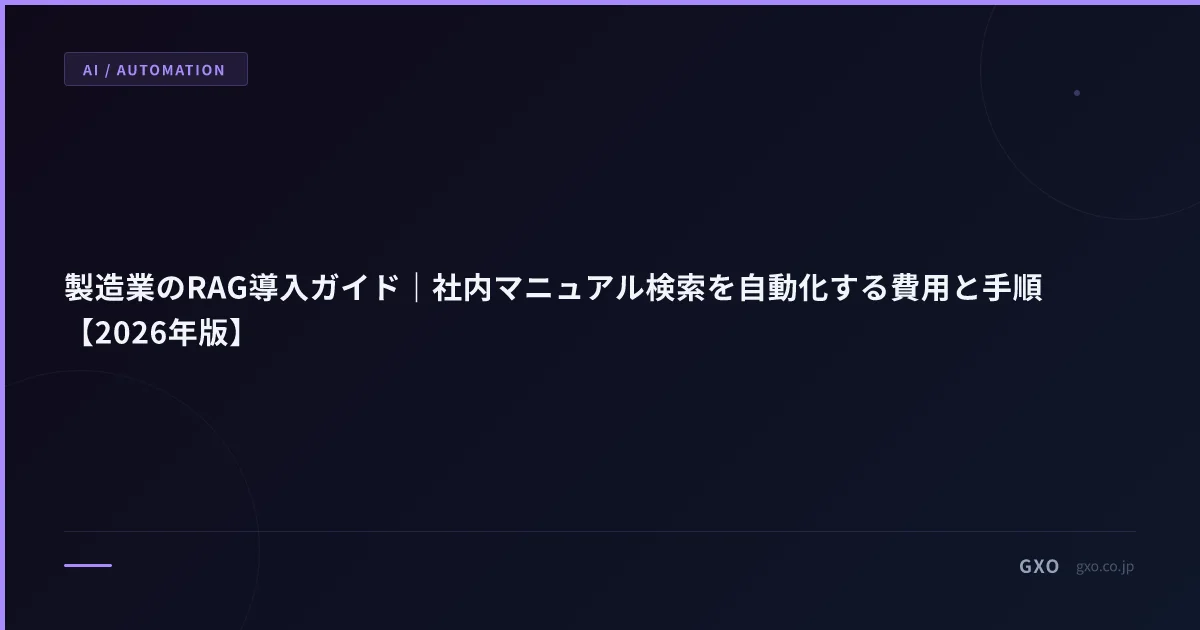 AI / AUTOMATION

製造業のRAG導入ガイド｜社内マニュアル検索を自動化する費用と手順【2026年版】

GXO gxo.co.jp