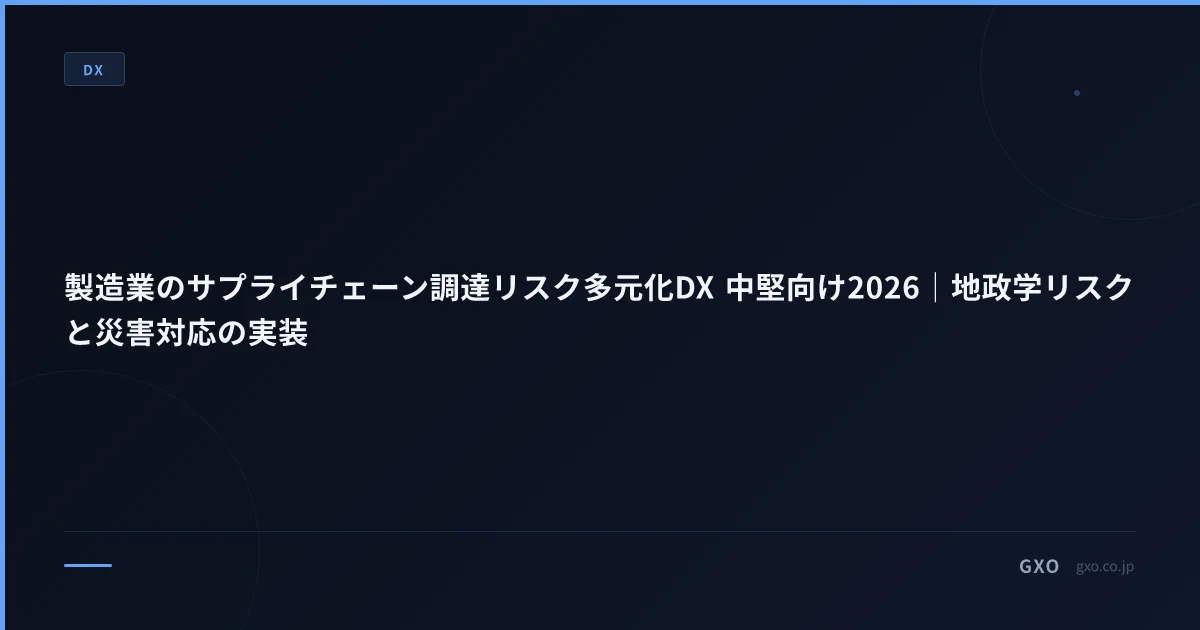 DX

製造業のサプライチェーン調達リスク多元化DX 中堅向け2026｜地政学リスクと災害対応の実装

GXO gxo.co.jp