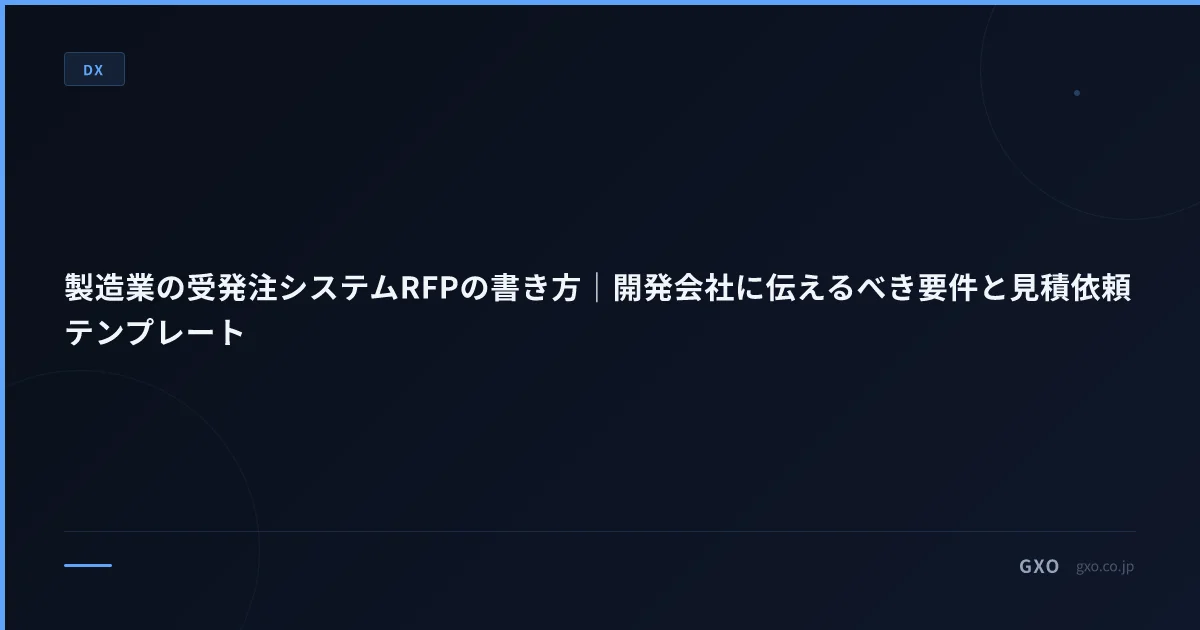 DX

製造業の受発注システムRFPの書き方｜開発会社に伝えるべき要件と見積依頼テンプレート

GXO gxo.co.jp