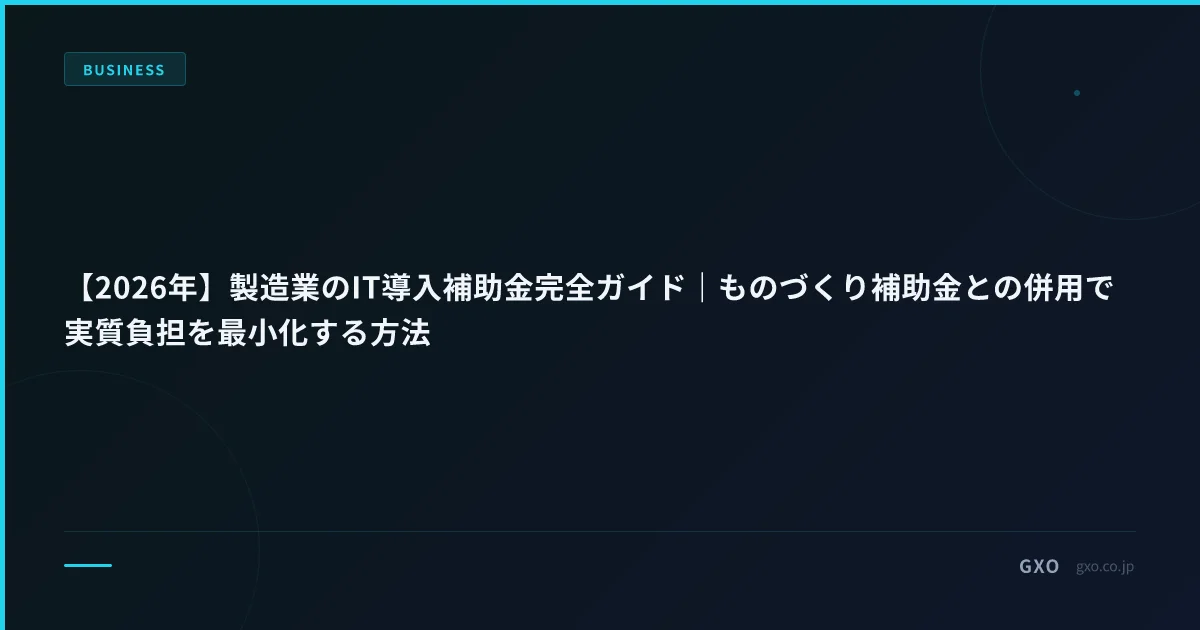 BUSINESS

【2026年】製造業のIT導入補助金完全ガイド｜ものづくり補助金との併用で実質負担を最小化する方法

GXO gxo.co.jp