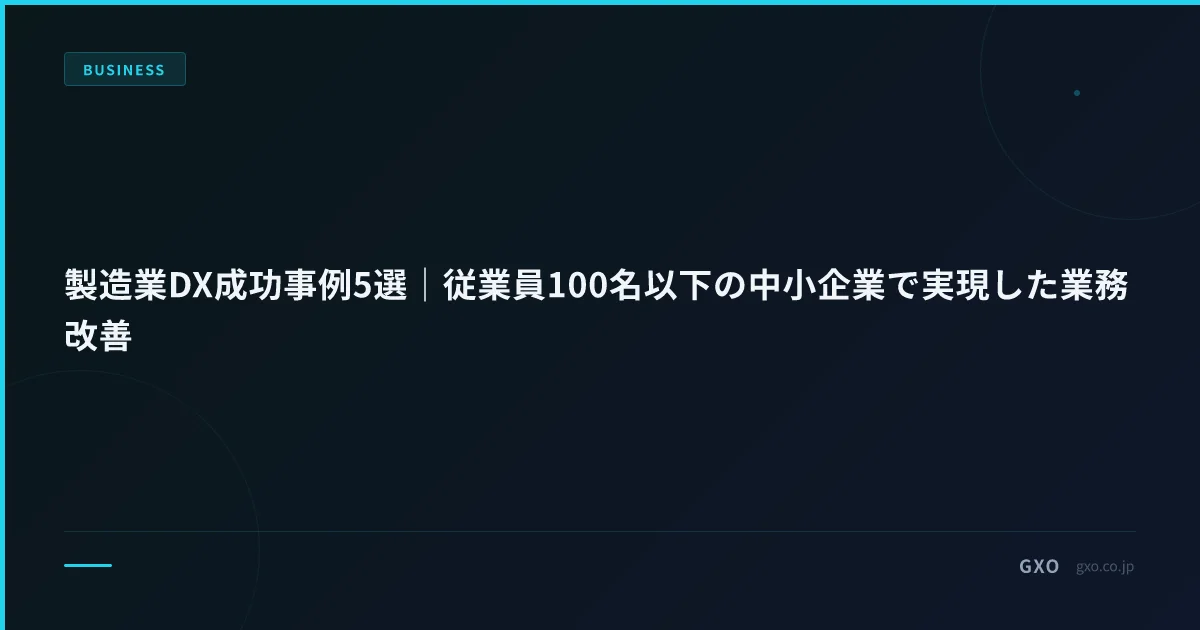 BUSINESS

製造業DX成功事例5選｜従業員100名以下の中小企業で実現した業務改善

GXO gxo.co.jp