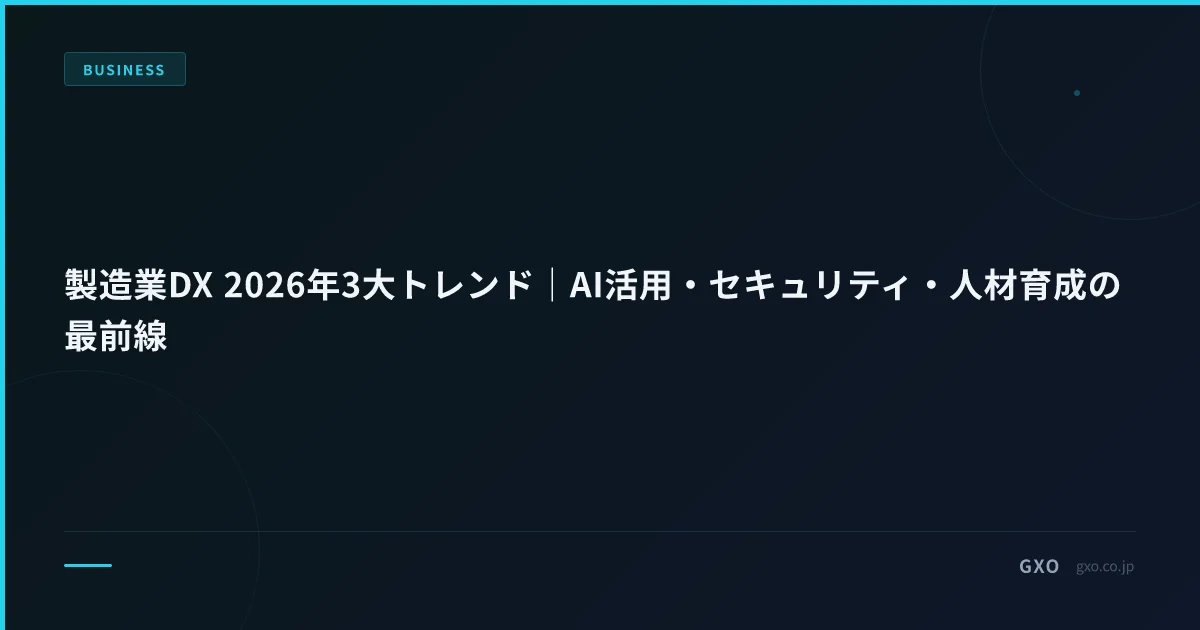 BUSINESS

製造業DX 2026年3大トレンド｜AI活用・セキュリティ・人材育成の最前線

GXO gxo.co.jp