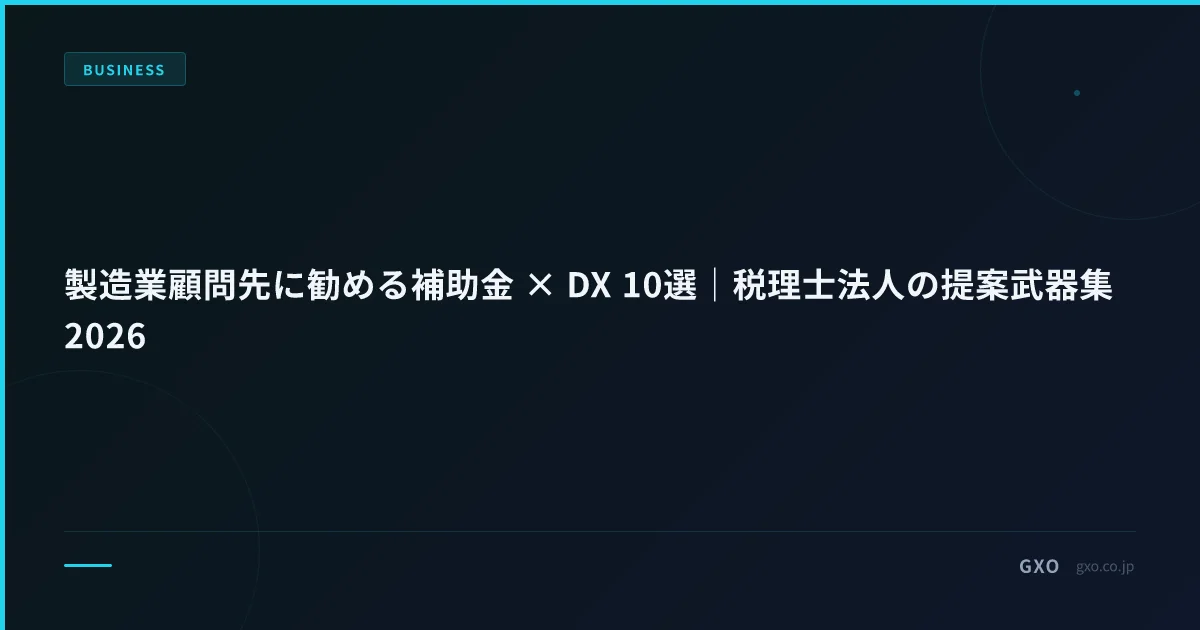 BUSINESS

製造業顧問先に勧める補助金 × DX 10選｜税理士法人の提案武器集 2026

GXO gxo.co.jp