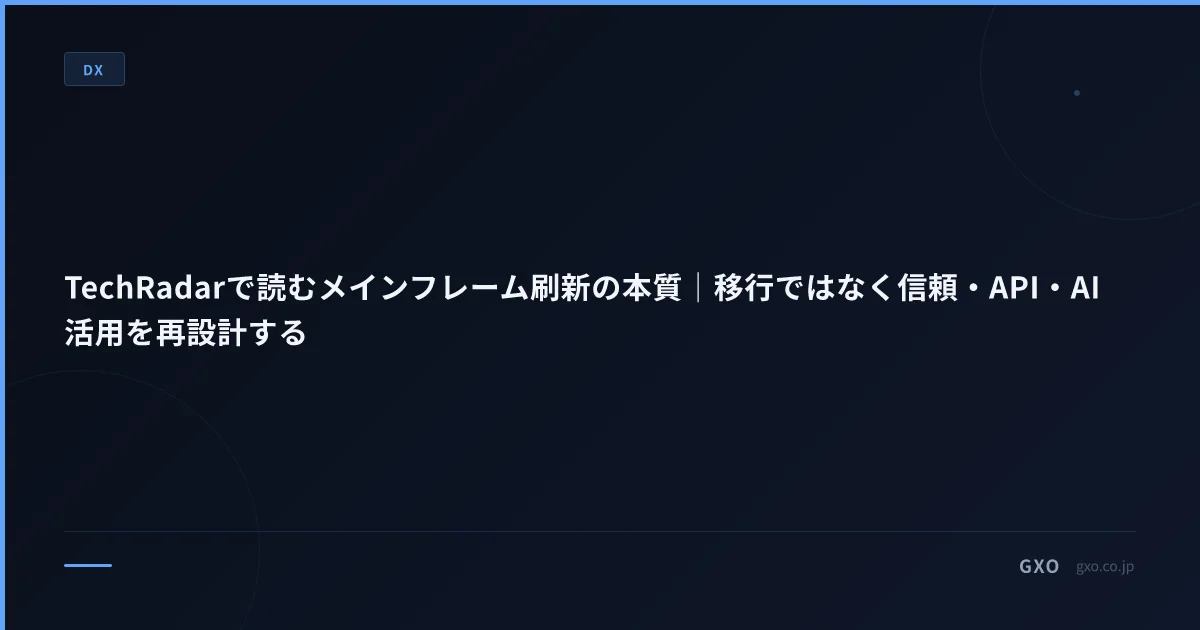 DX

TechRadarで読むメインフレーム刷新の本質｜移行ではなく信頼・API・AI活用を再設計する

GXO gxo.co.jp