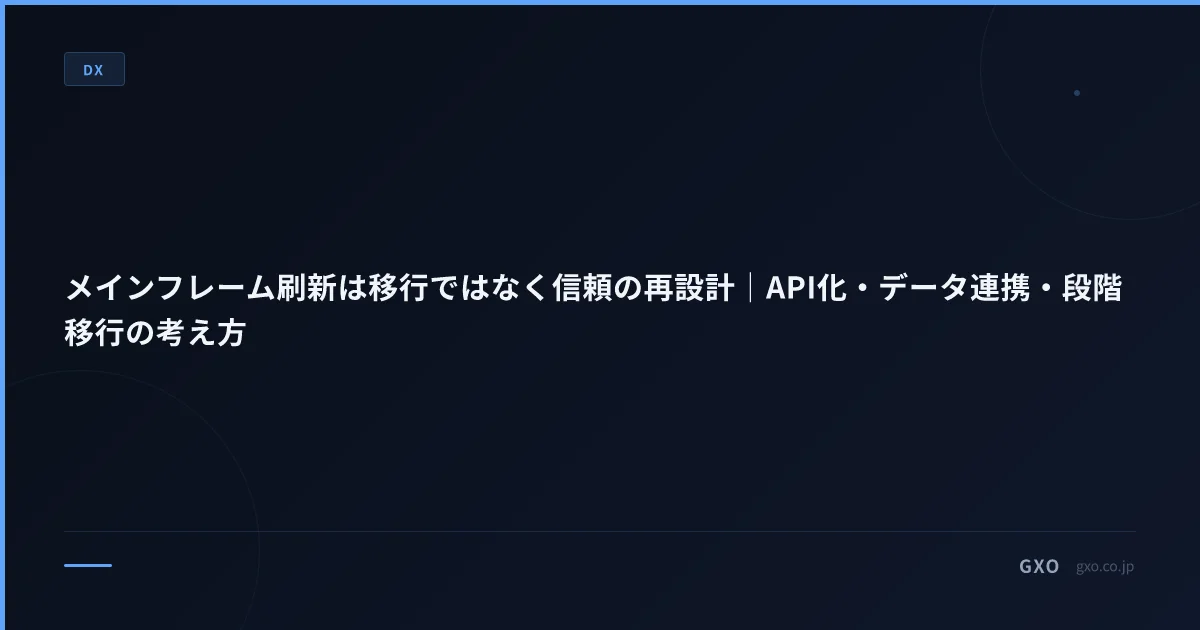 DX

メインフレーム刷新は移行ではなく信頼の再設計｜API化・データ連携・段階移行の考え方

GXO gxo.co.jp