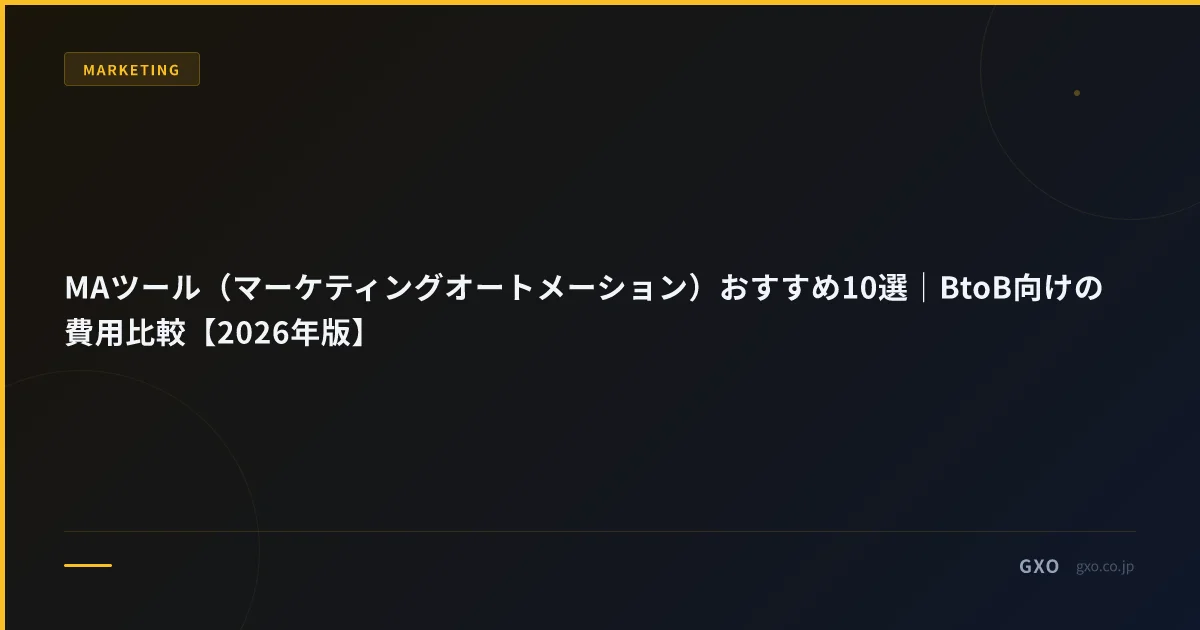 MARKETING

MAツール（マーケティングオートメーション）おすすめ10選｜BtoB向けの費用比較【2026年版】

GXO gxo.co.jp