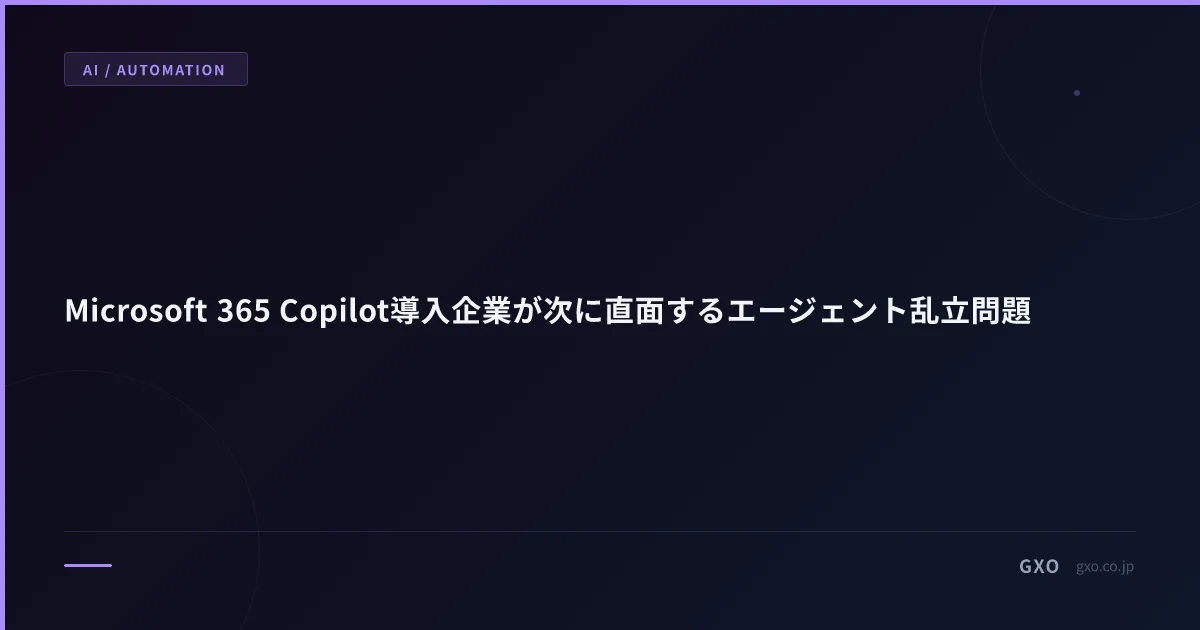 AI / AUTOMATION

Microsoft 365 Copilot導入企業が次に直面するエージェント乱立問題

GXO gxo.co.jp