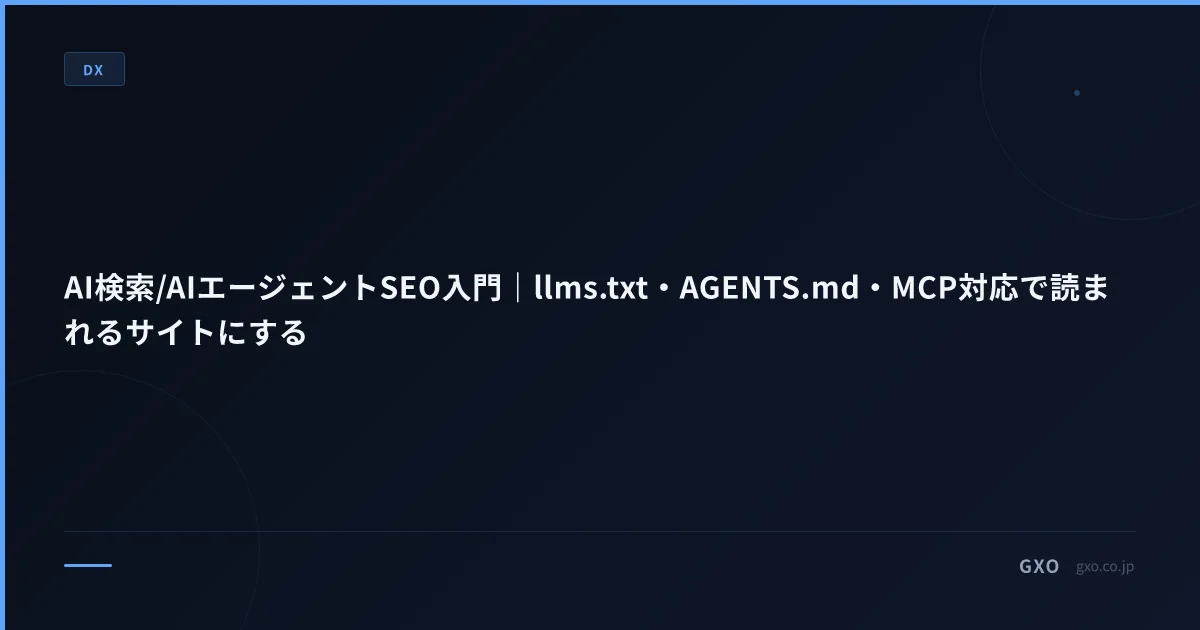 DX

AI検索/AIエージェントSEO入門｜llms.txt・AGENTS.md・MCP対応で読まれるサイトにする

GXO gxo.co.jp