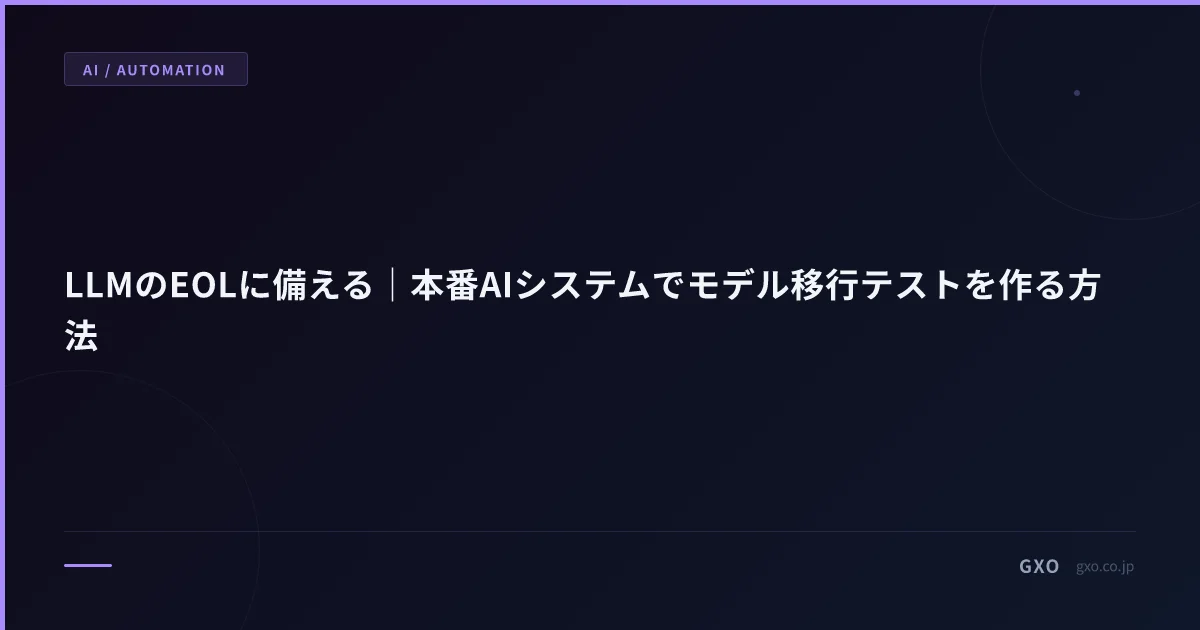 AI / AUTOMATION

LLMのEOLに備える｜本番AIシステムでモデル移行テストを作る方法

GXO gxo.co.jp