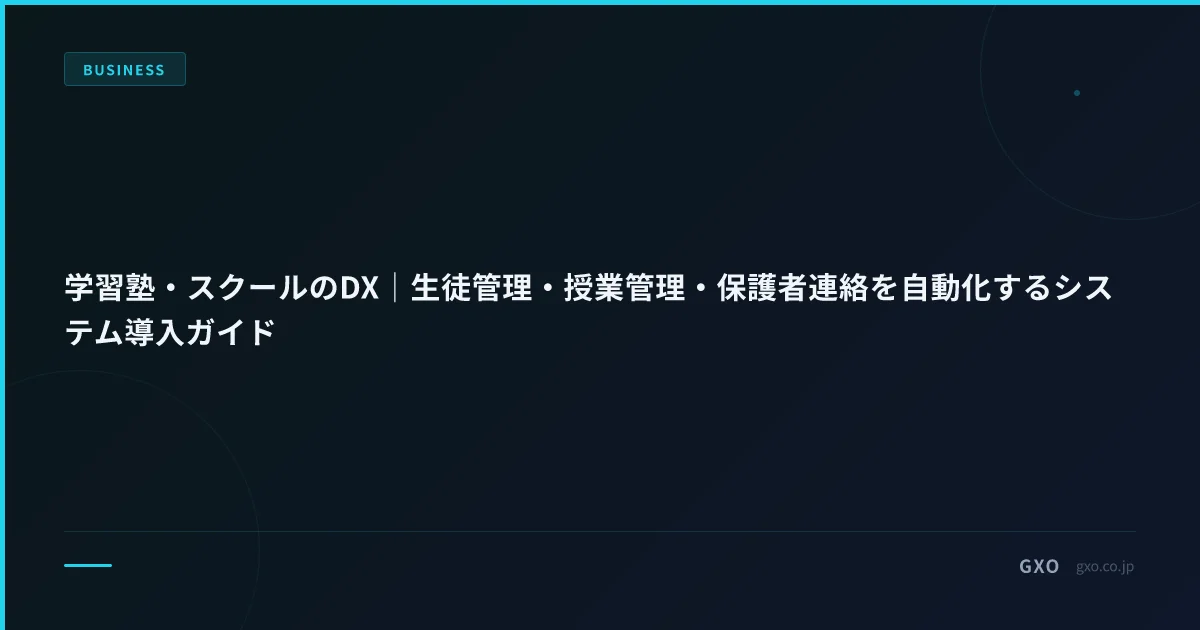 BUSINESS

学習塾・スクールのDX｜生徒管理・授業管理・保護者連絡を自動化するシステム導入ガイド

GXO gxo.co.jp