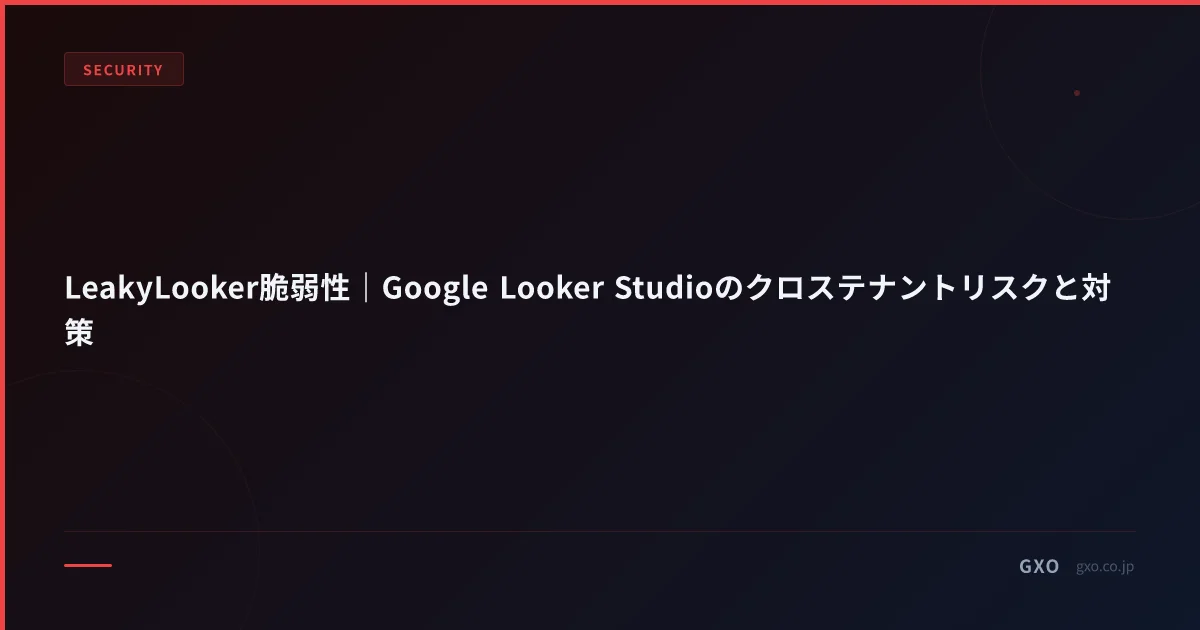 SECURITY

LeakyLooker脆弱性｜Google Looker Studioのクロステナントリスクと対策

GXO gxo.co.jp