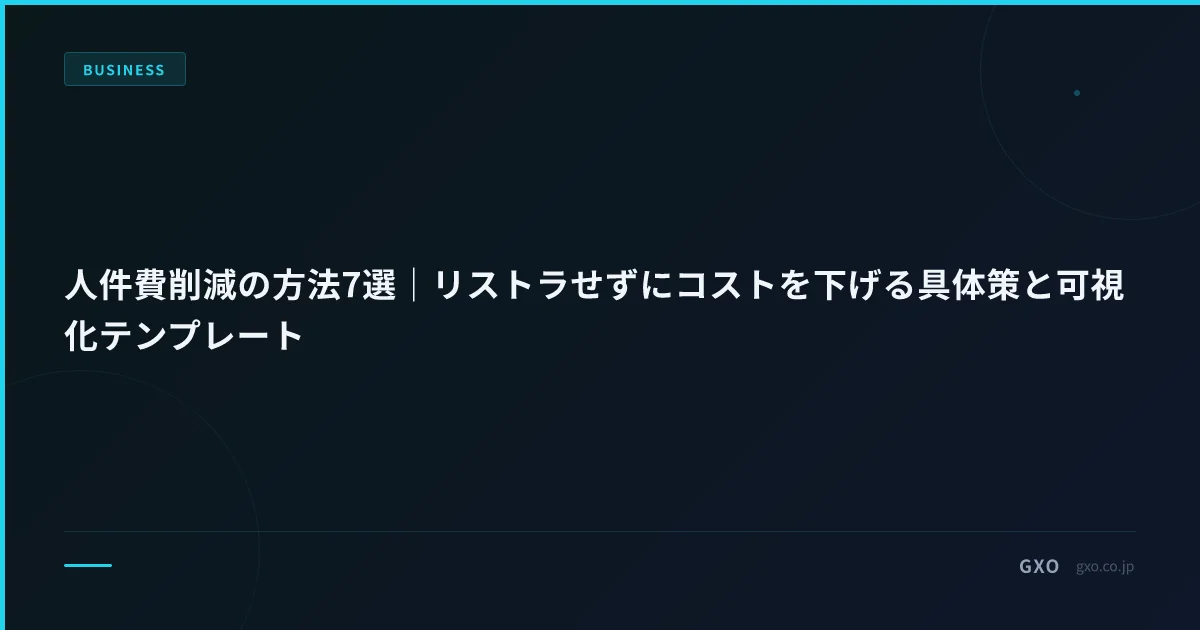 BUSINESS

人件費削減の方法7選｜リストラせずにコストを下げる具体策と可視化テンプレート

GXO gxo.co.jp