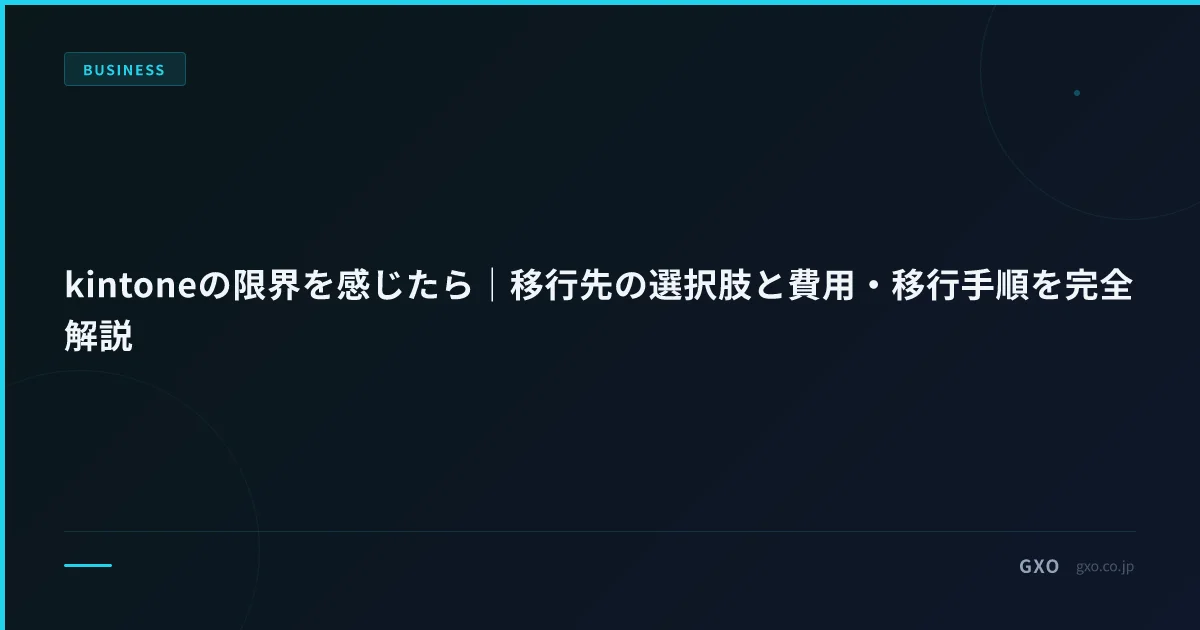 BUSINESS

kintoneの限界を感じたら｜移行先の選択肢と費用・移行手順を完全解説

GXO gxo.co.jp