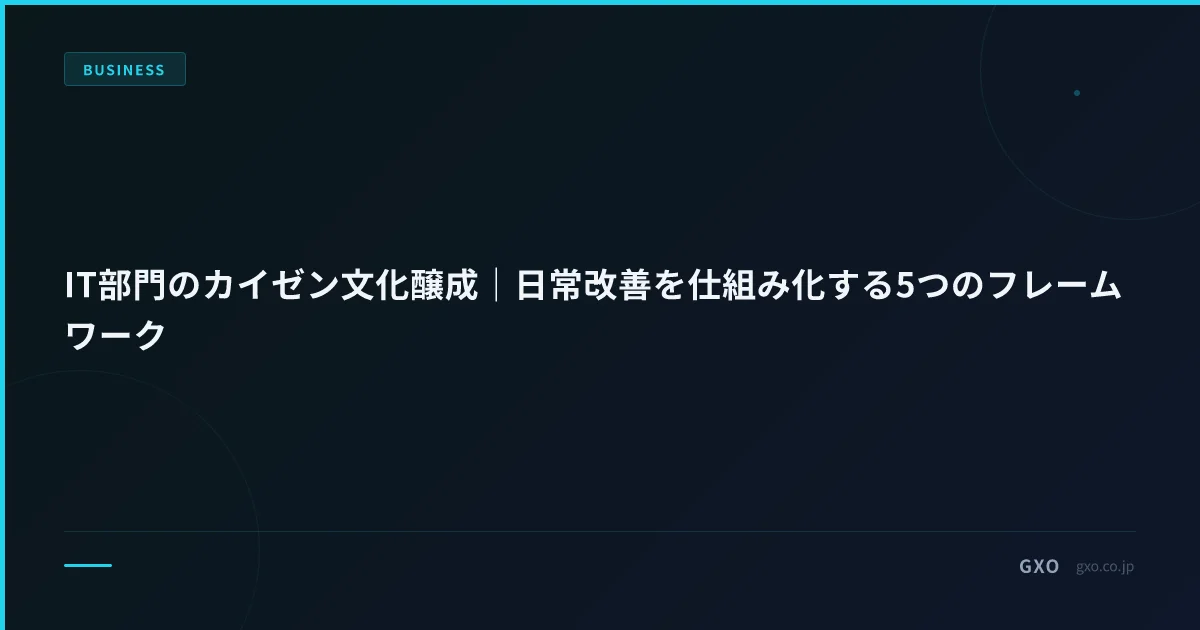 BUSINESS

IT部門のカイゼン文化醸成｜日常改善を仕組み化する5つのフレームワーク

GXO gxo.co.jp