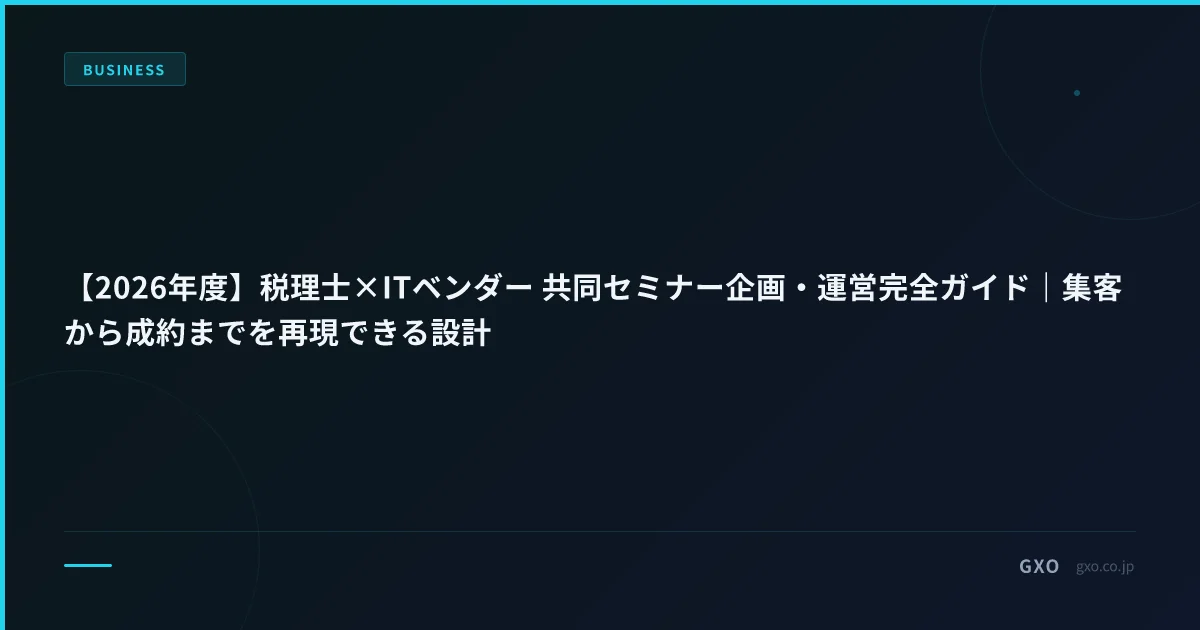 BUSINESS

【2026年度】税理士×ITベンダー 共同セミナー企画・運営完全ガイド｜集客から成約までを再現できる設計

GXO gxo.co.jp