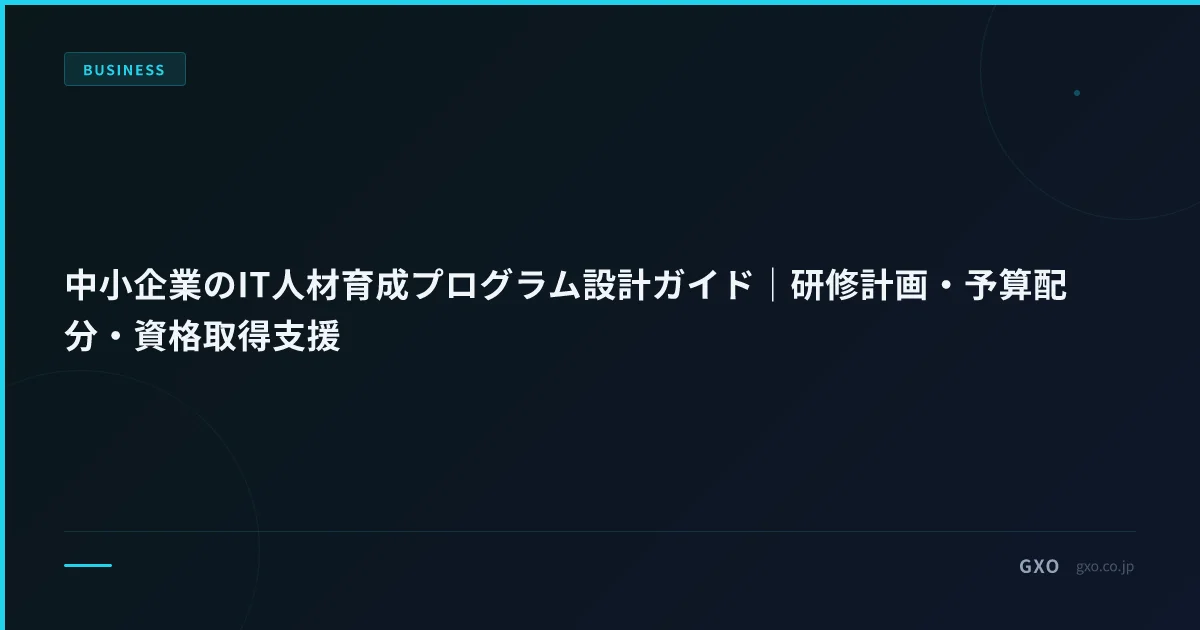 BUSINESS

中小企業のIT人材育成プログラム設計ガイド｜研修計画・予算配分・資格取得支援

GXO gxo.co.jp