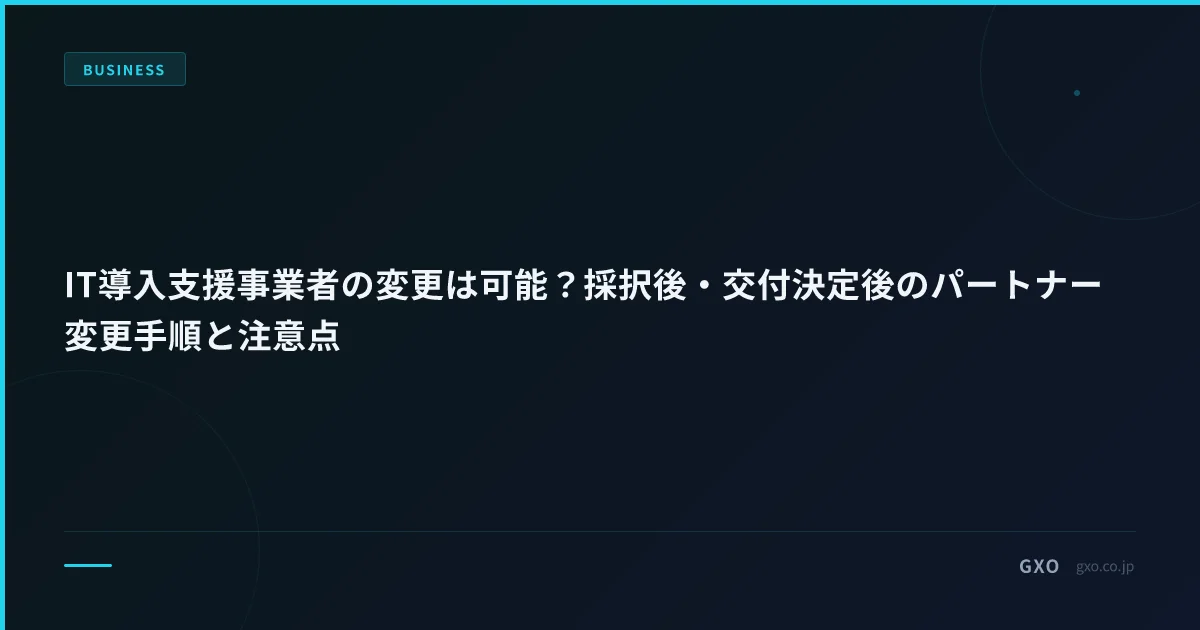 BUSINESS

IT導入支援事業者の変更は可能？採択後・交付決定後のパートナー変更手順と注意点

GXO gxo.co.jp