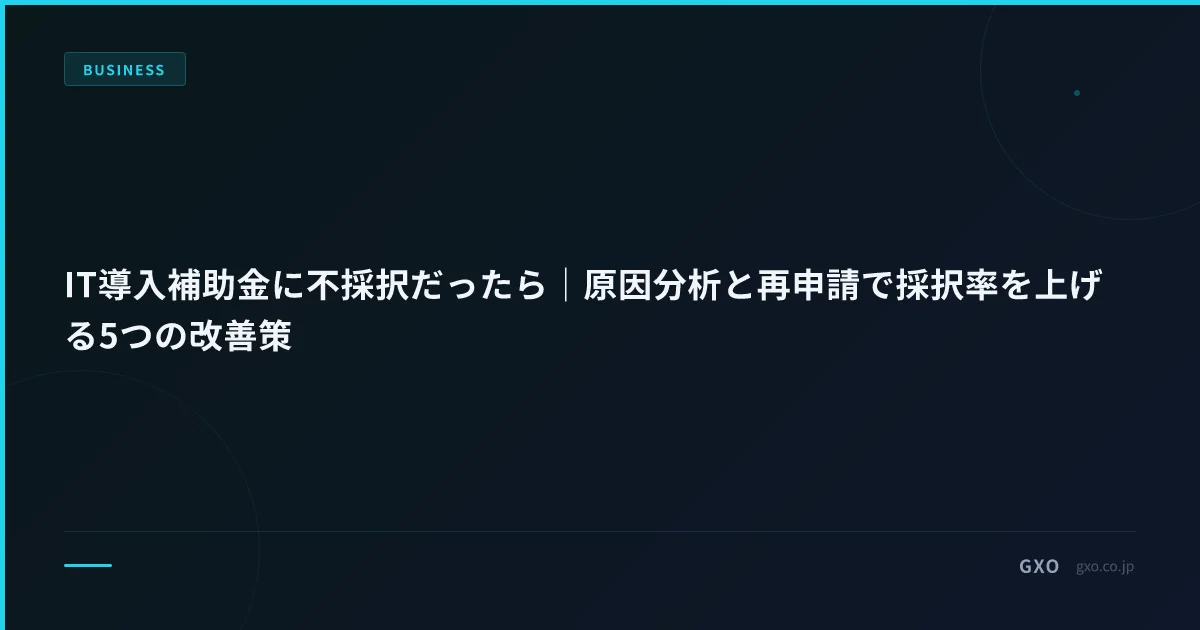 BUSINESS

IT導入補助金に不採択だったら｜原因分析と再申請で採択率を上げる5つの改善策

GXO gxo.co.jp