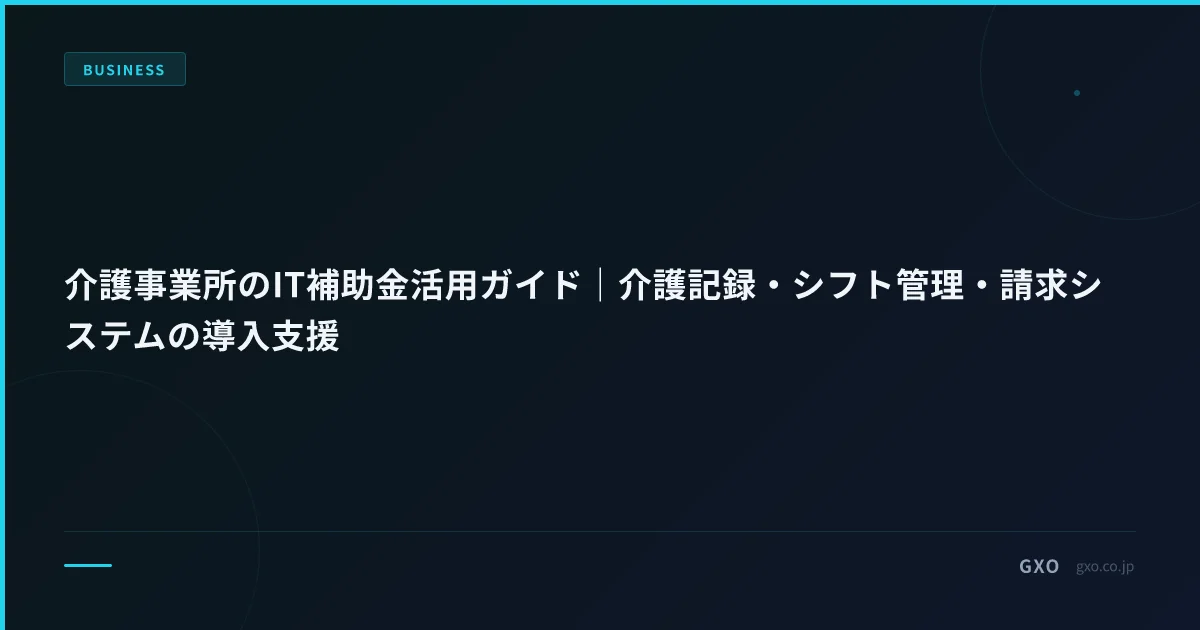 BUSINESS

介護事業所のIT補助金活用ガイド｜介護記録・シフト管理・請求システムの導入支援

GXO gxo.co.jp