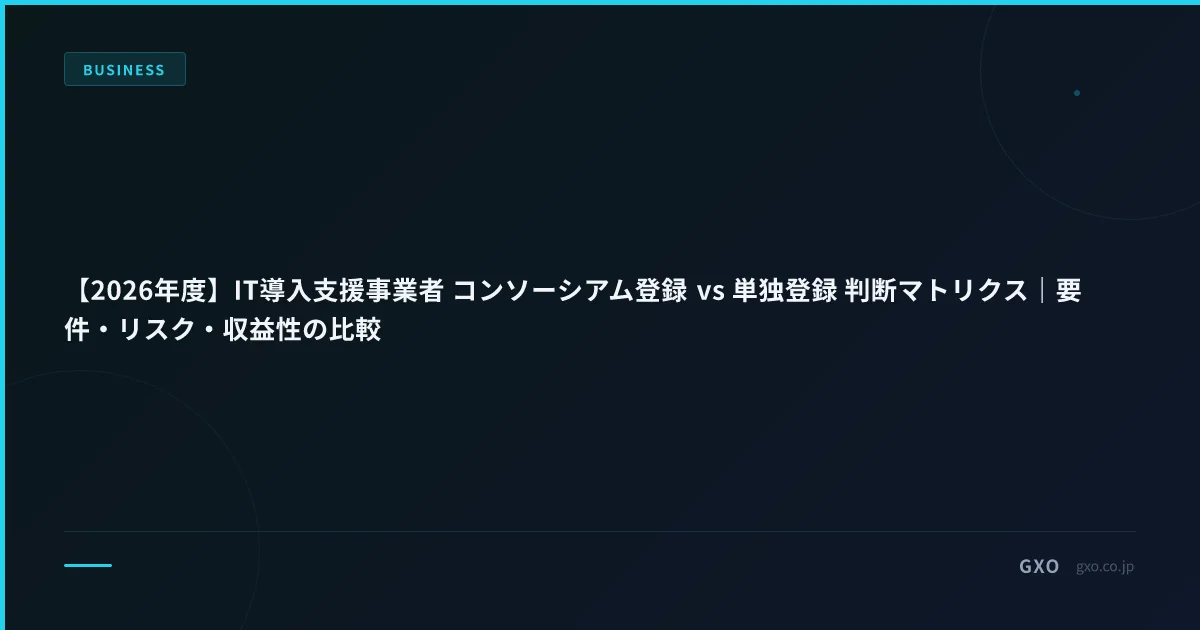 BUSINESS

【2026年度】IT導入支援事業者 コンソーシアム登録 vs 単独登録 判断マトリクス｜要件・リスク・収益性の比較

GXO gxo.co.jp