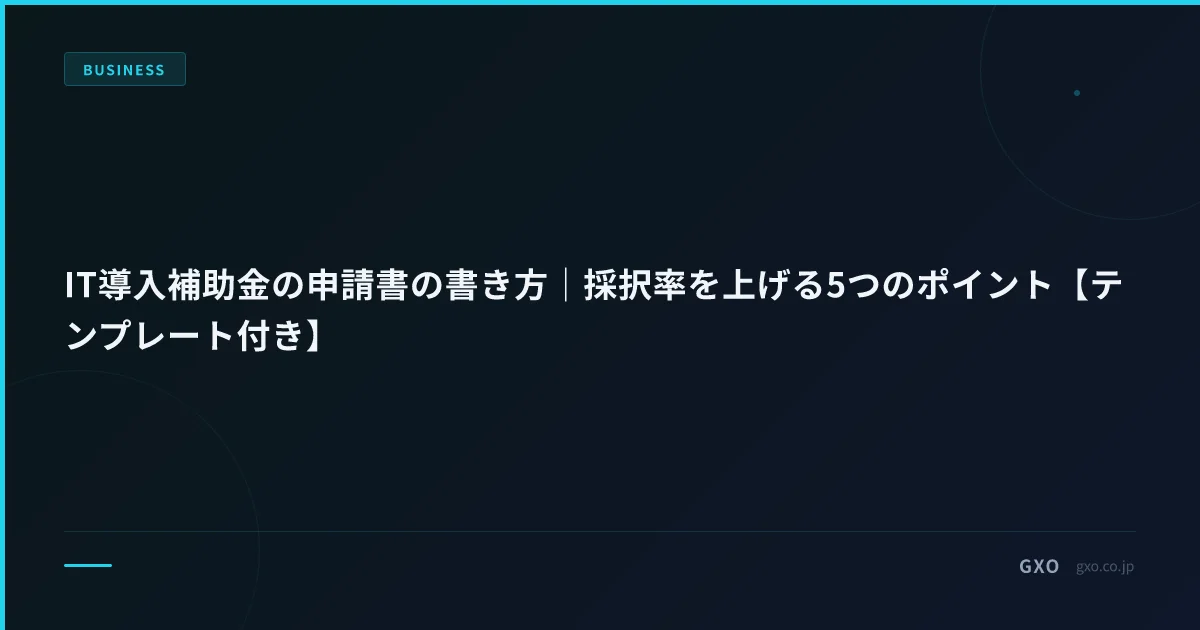 BUSINESS

IT導入補助金の申請書の書き方｜採択率を上げる5つのポイント【テンプレート付き】

GXO gxo.co.jp