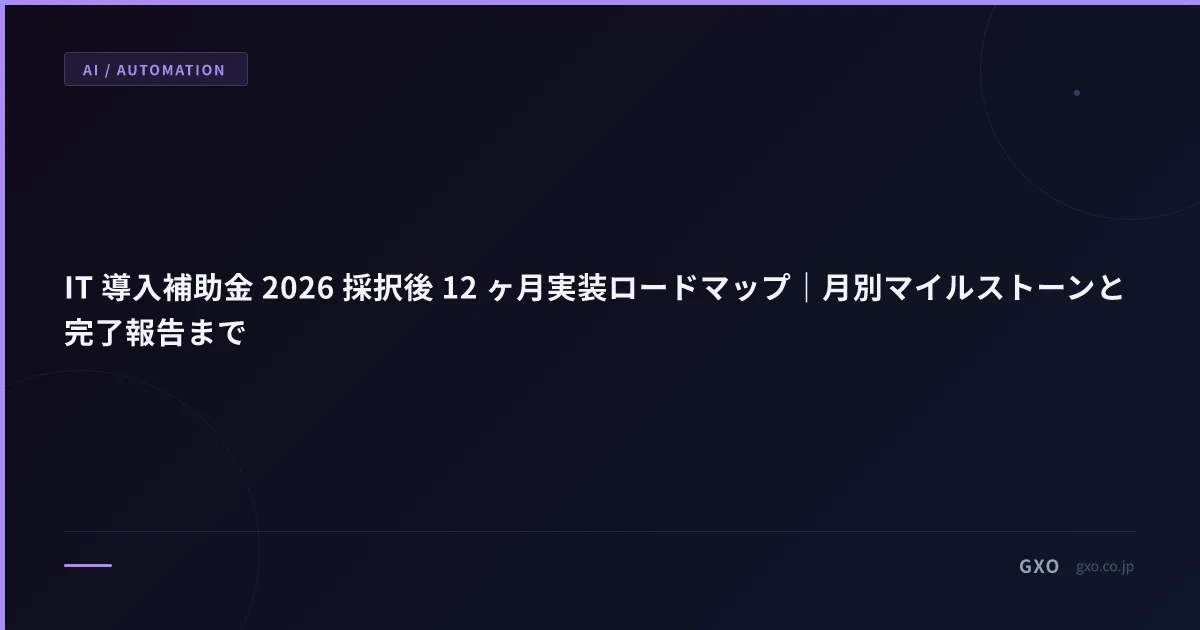 AI / AUTOMATION

IT 導入補助金 2026 採択後 12 ヶ月実装ロードマップ｜月別マイルストーンと完了報告まで

GXO gxo.co.jp