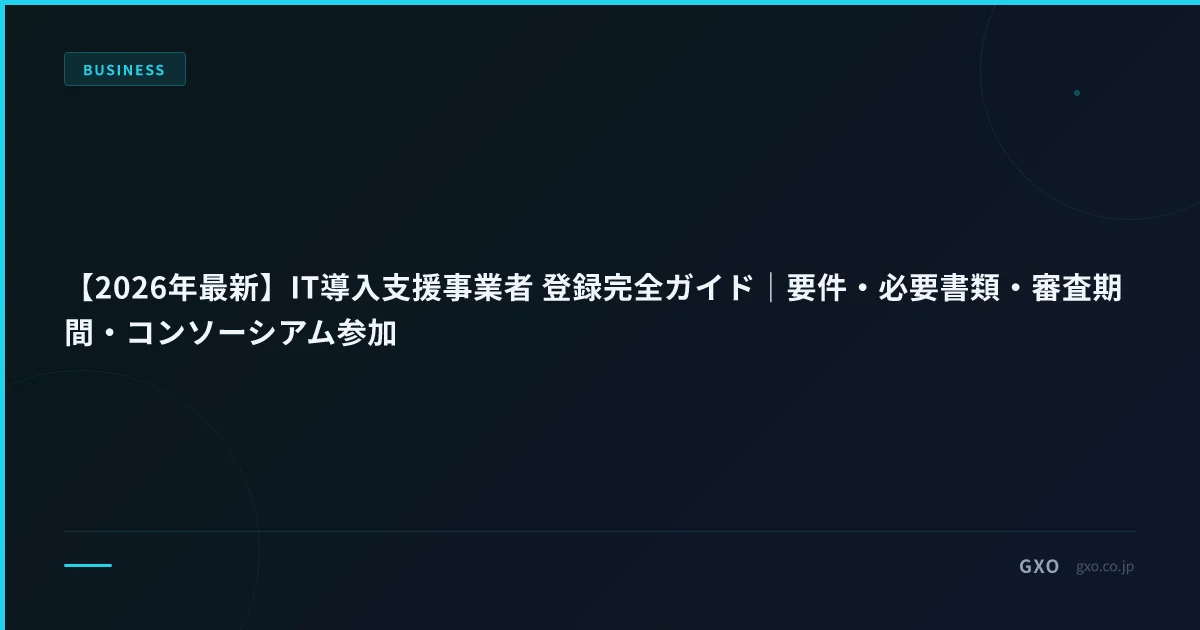 BUSINESS

【2026年最新】IT導入支援事業者 登録完全ガイド｜要件・必要書類・審査期間・コンソーシアム参加

GXO gxo.co.jp