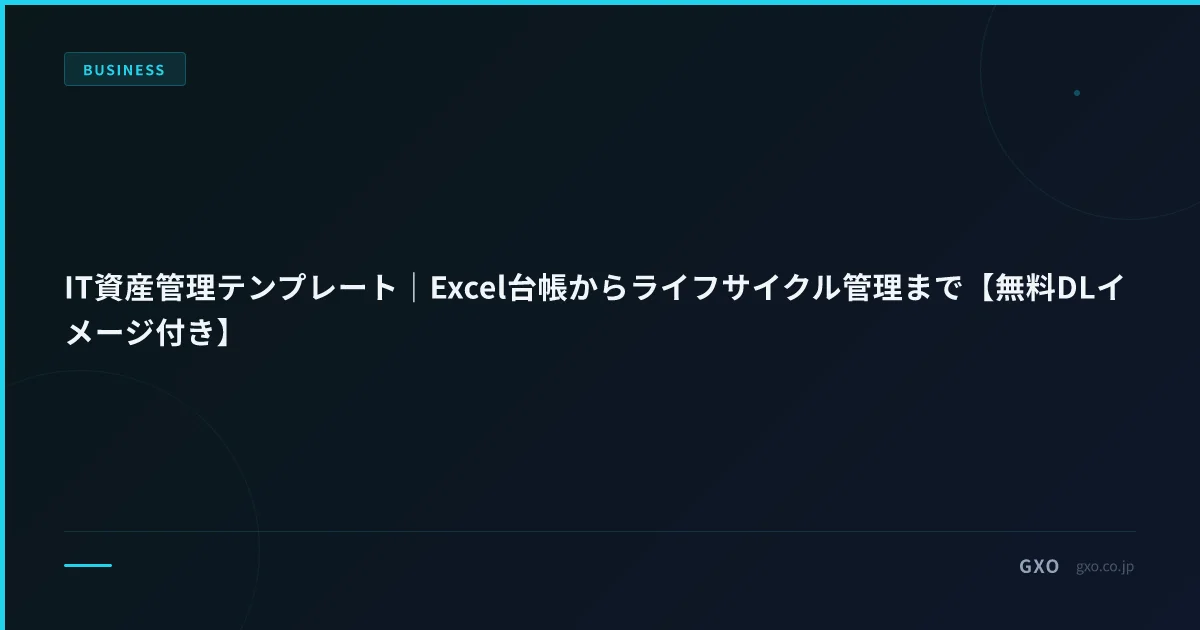 BUSINESS

IT資産管理テンプレート｜Excel台帳からライフサイクル管理まで【無料DLイメージ付き】

GXO gxo.co.jp