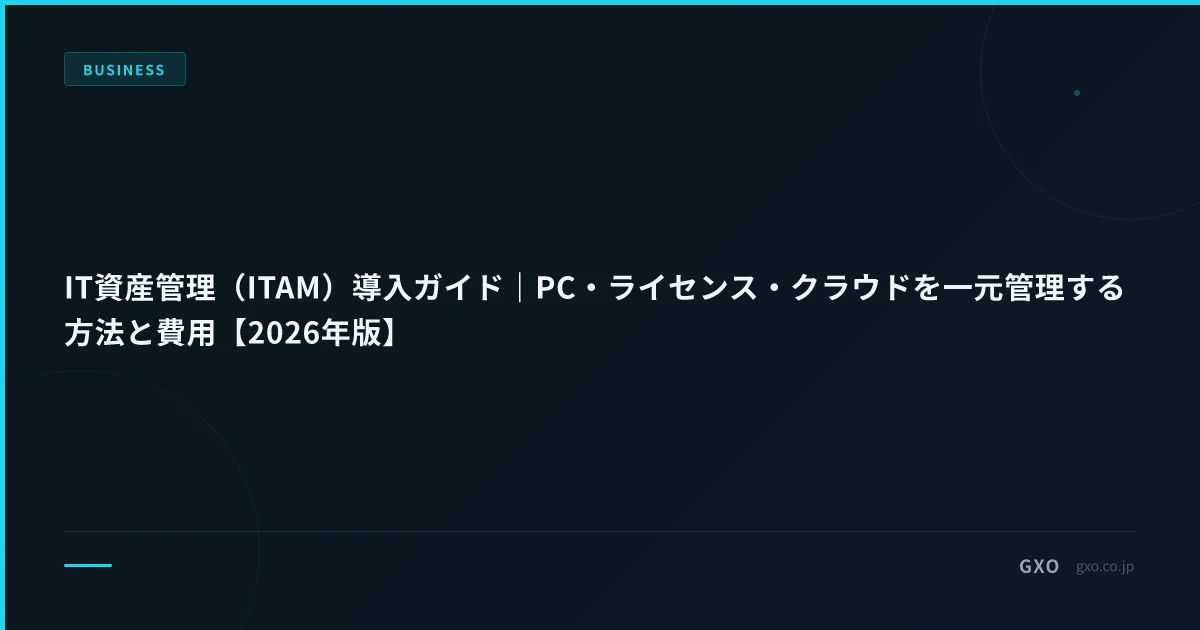 BUSINESS

IT資産管理（ITAM）導入ガイド｜PC・ライセンス・クラウドを一元管理する方法と費用【2026年版】

GXO gxo.co.jp