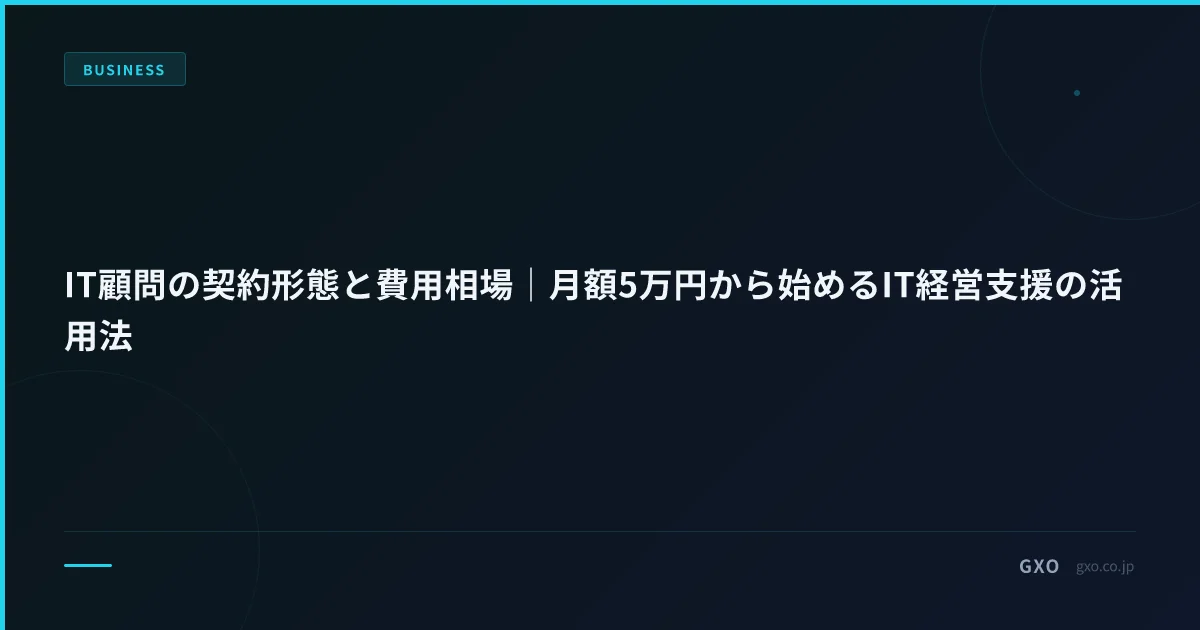 BUSINESS

IT顧問の契約形態と費用相場｜月額5万円から始めるIT経営支援の活用法

GXO gxo.co.jp