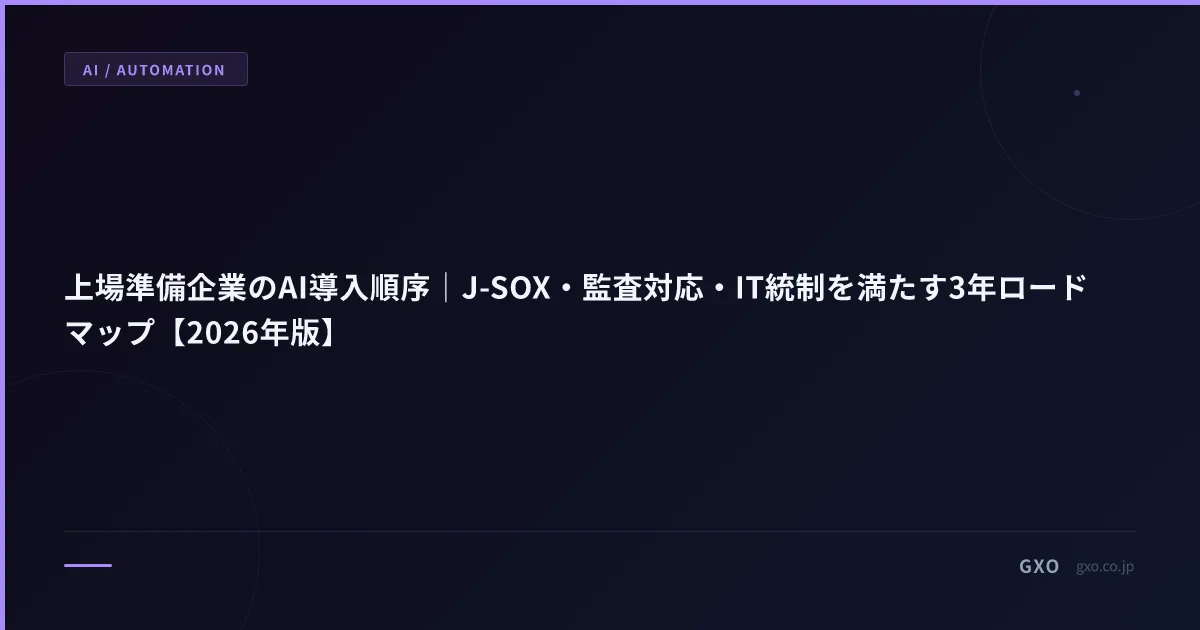 AI / AUTOMATION

上場準備企業のAI導入順序｜J-SOX・監査対応・IT統制を満たす3年ロードマップ【2026年版】

GXO gxo.co.jp