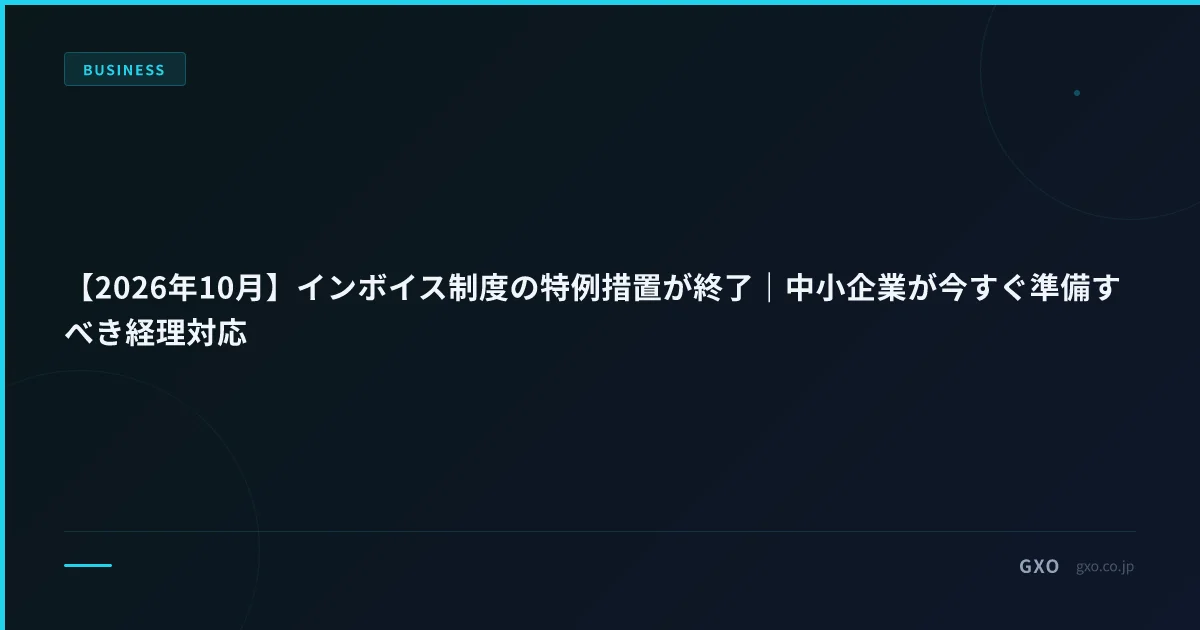 BUSINESS

【2026年10月】インボイス制度の特例措置が終了｜中小企業が今すぐ準備すべき経理対応

GXO gxo.co.jp