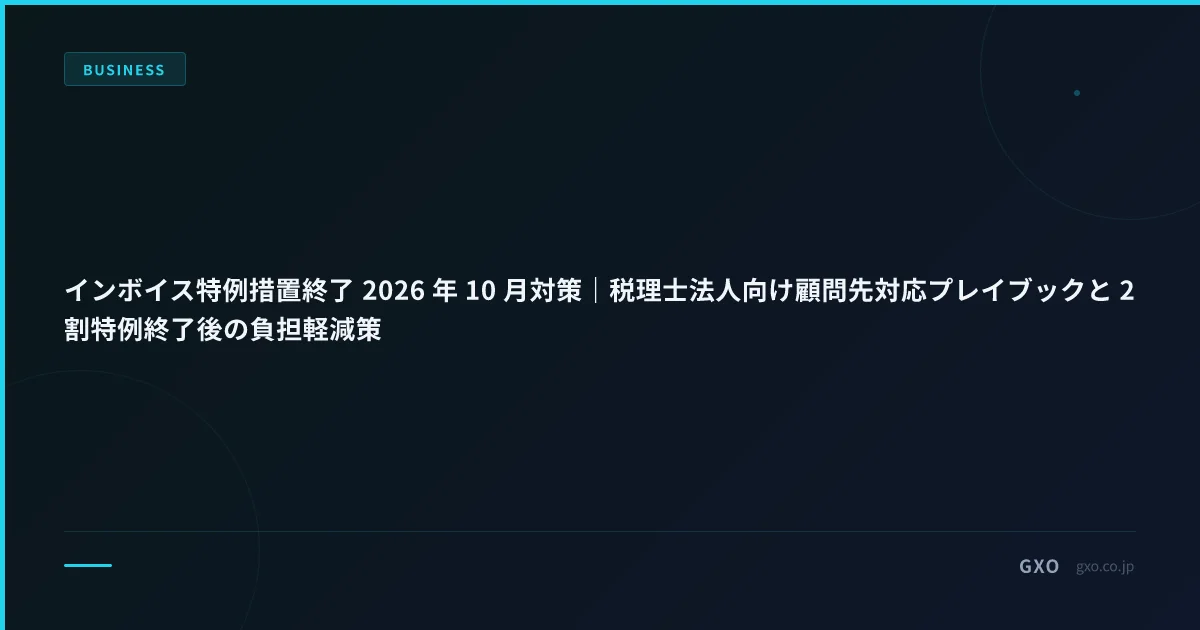 BUSINESS

インボイス特例措置終了 2026 年 10 月対策｜税理士法人向け顧問先対応プレイブックと 2 割特例終了後の負担軽減策

GXO gxo.co.jp