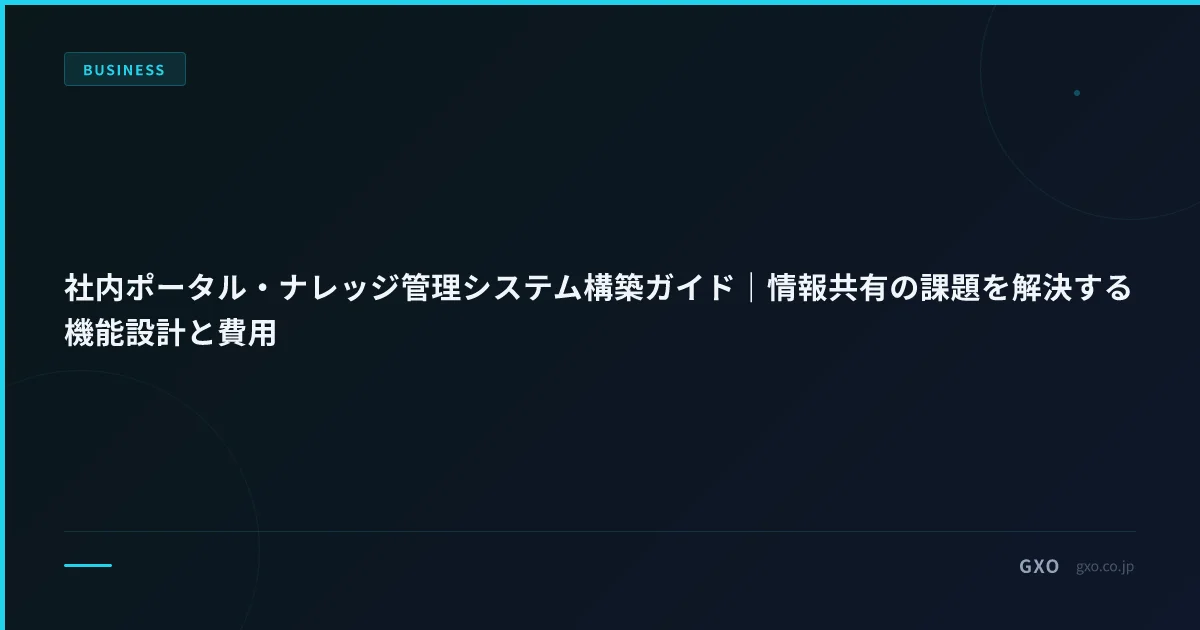 BUSINESS

社内ポータル・ナレッジ管理システム構築ガイド｜情報共有の課題を解決する機能設計と費用

GXO gxo.co.jp