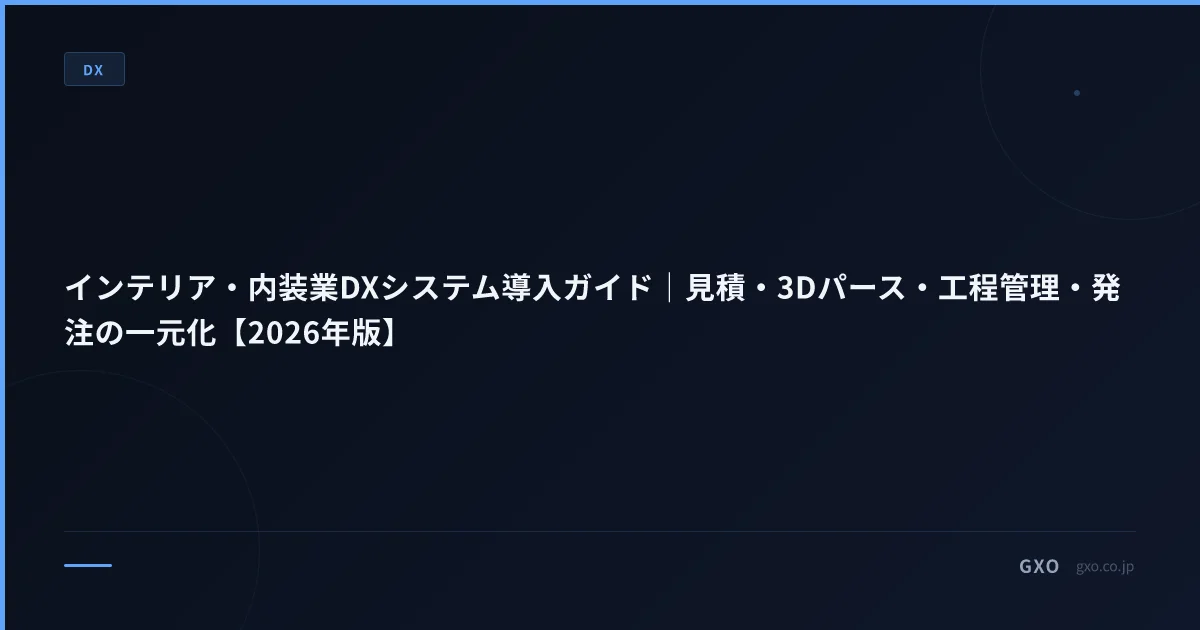 DX

インテリア・内装業DXシステム導入ガイド｜見積・3Dパース・工程管理・発注の一元化【2026年版】

GXO gxo.co.jp