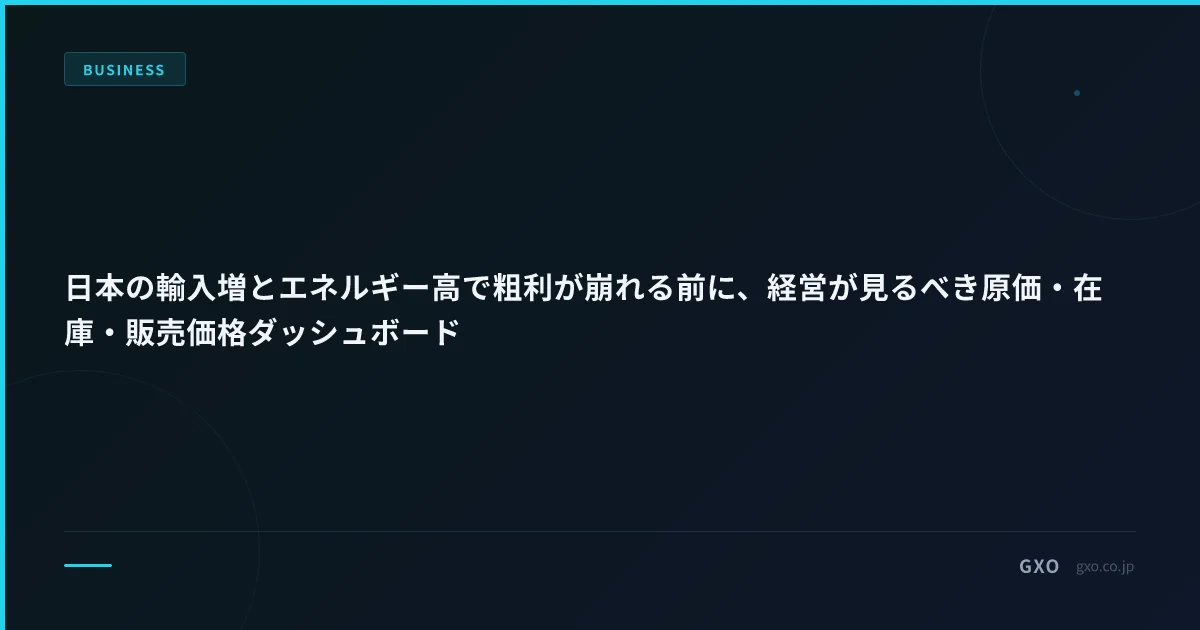 BUSINESS

日本の輸入増とエネルギー高で粗利が崩れる前に、経営が見るべき原価・在庫・販売価格ダッシュボード

GXO gxo.co.jp