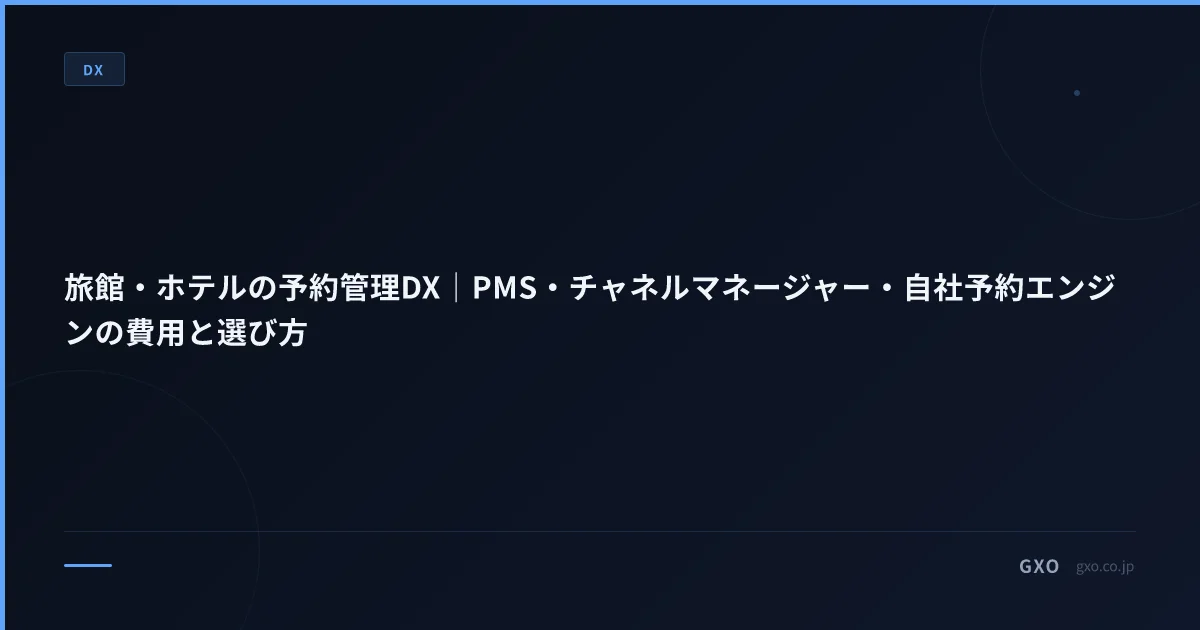 DX

旅館・ホテルの予約管理DX｜PMS・チャネルマネージャー・自社予約エンジンの費用と選び方

GXO gxo.co.jp