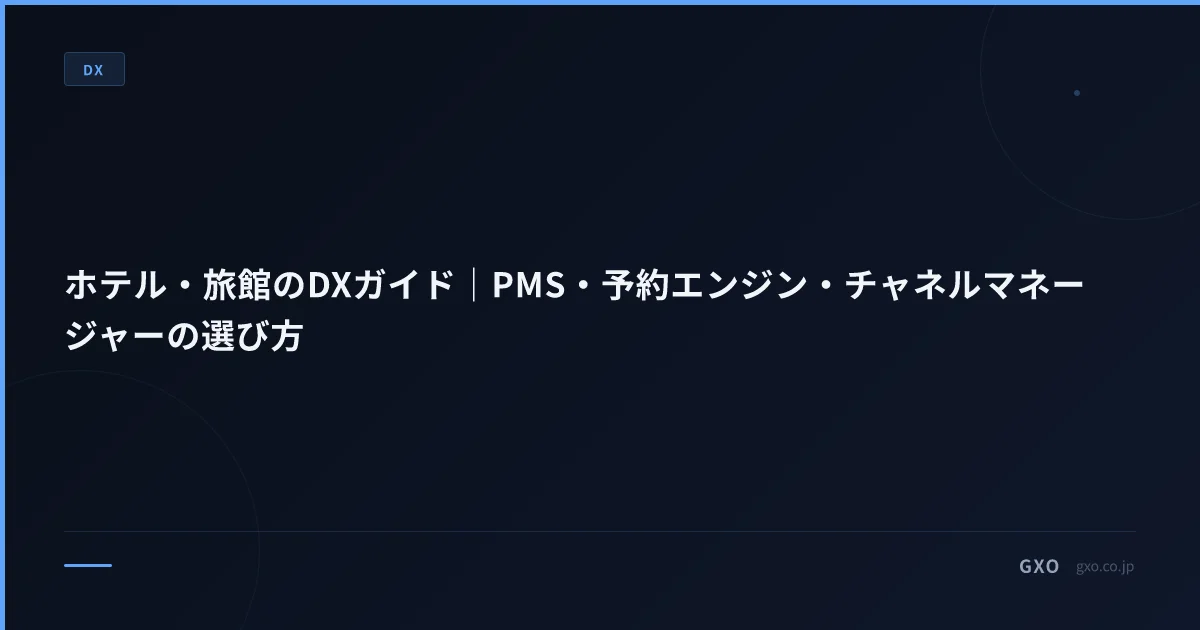 DX

ホテル・旅館のDXガイド｜PMS・予約エンジン・チャネルマネージャーの選び方

GXO gxo.co.jp