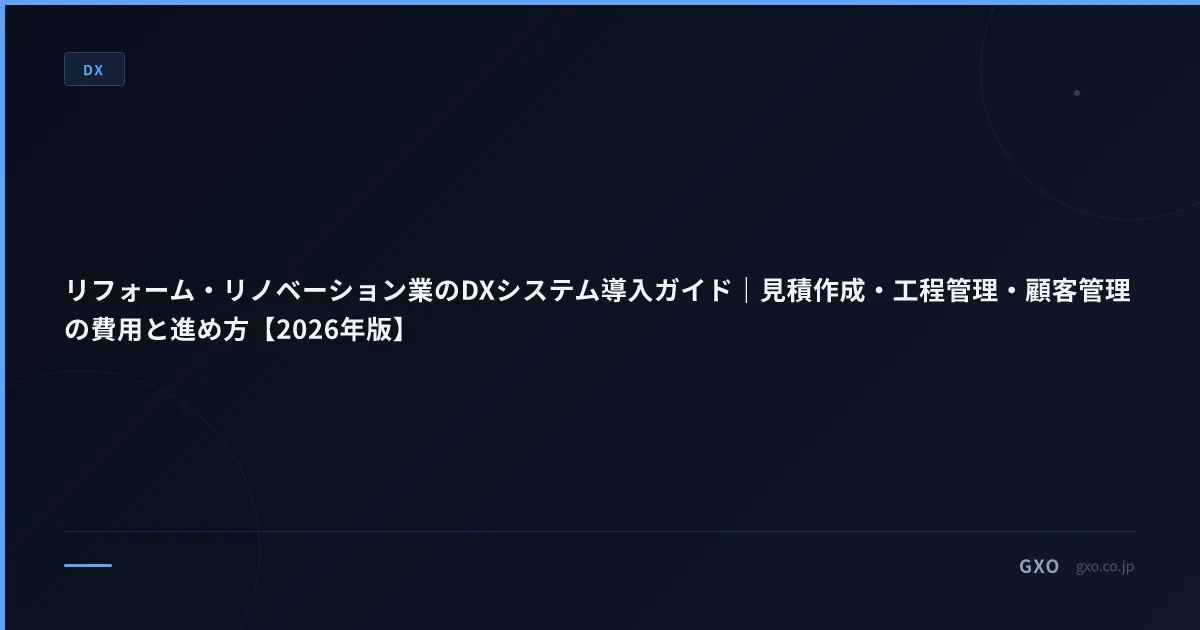 DX

リフォーム・リノベーション業のDXシステム導入ガイド｜見積作成・工程管理・顧客管理の費用と進め方【2026年版】

GXO gxo.co.jp