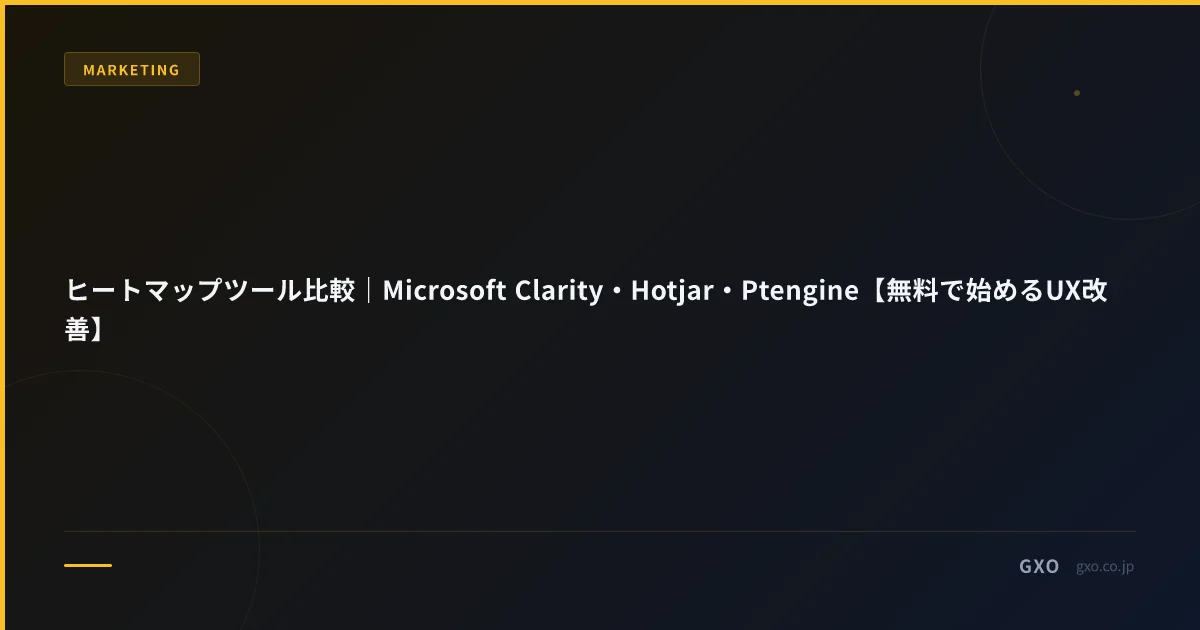 MARKETING

ヒートマップツール比較｜Microsoft Clarity・Hotjar・Ptengine【無料で始めるUX改善】

GXO gxo.co.jp