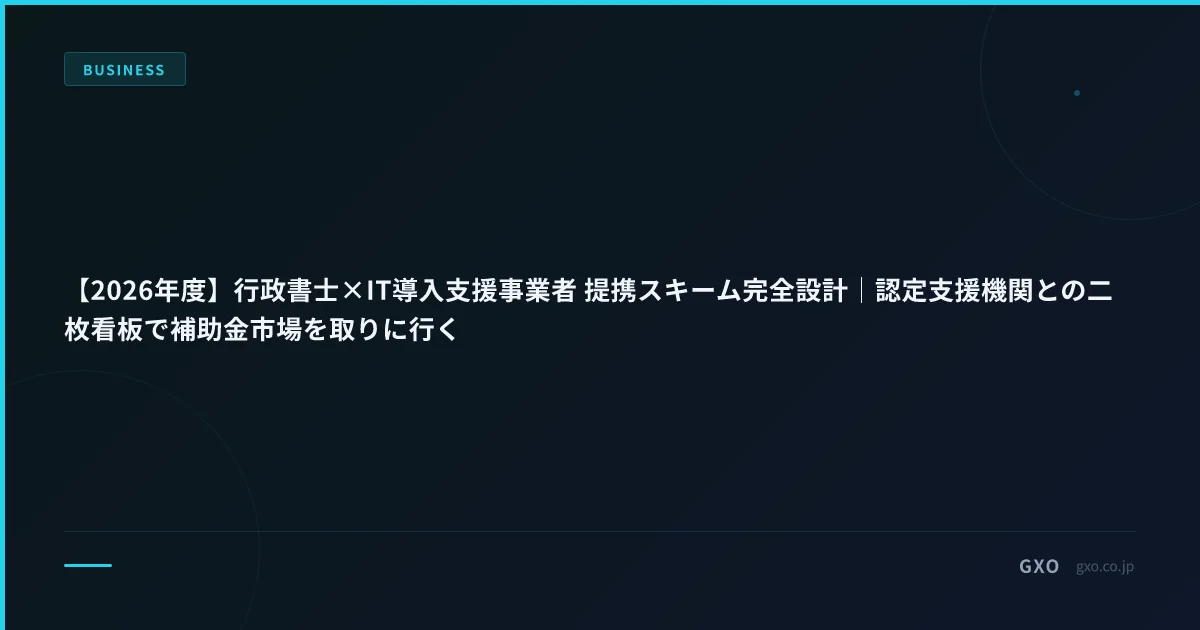 BUSINESS

【2026年度】行政書士×IT導入支援事業者 提携スキーム完全設計｜認定支援機関との二枚看板で補助金市場を取りに行く

GXO gxo.co.jp